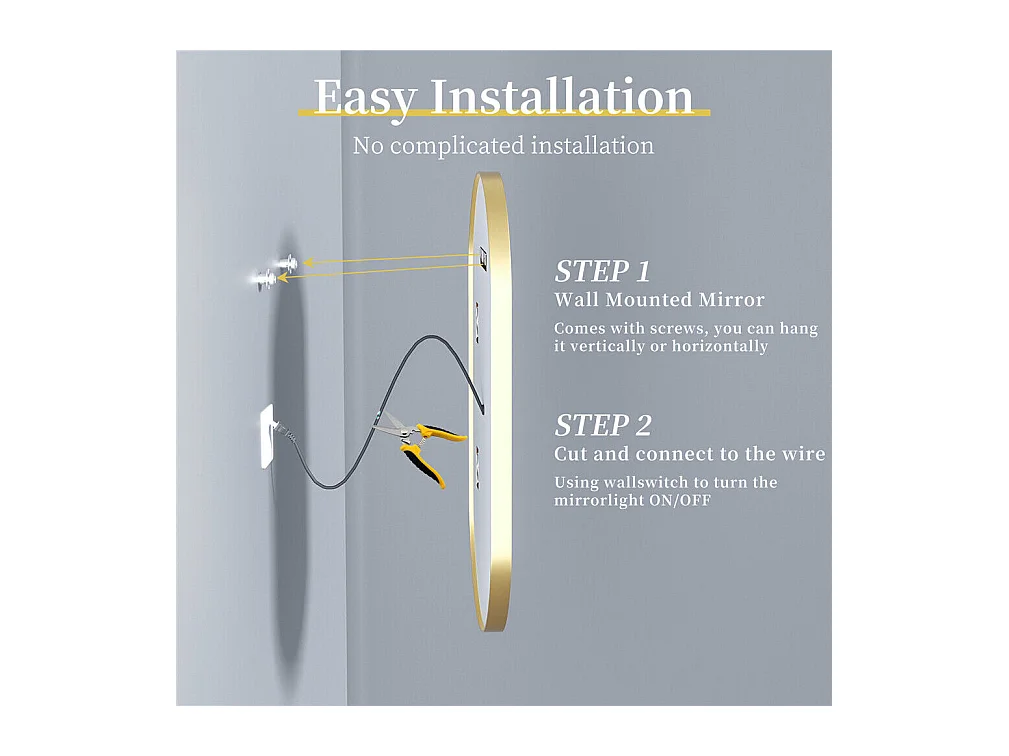 Easy Installation

No complicated installation

STEP 1

Wall Mounted Mirror

Comes with screws, you can hang it vertically or horizontally

STEP 2

Cut and connect to the wire

Using wallswitch to turn the mirrorlight ON/OFF