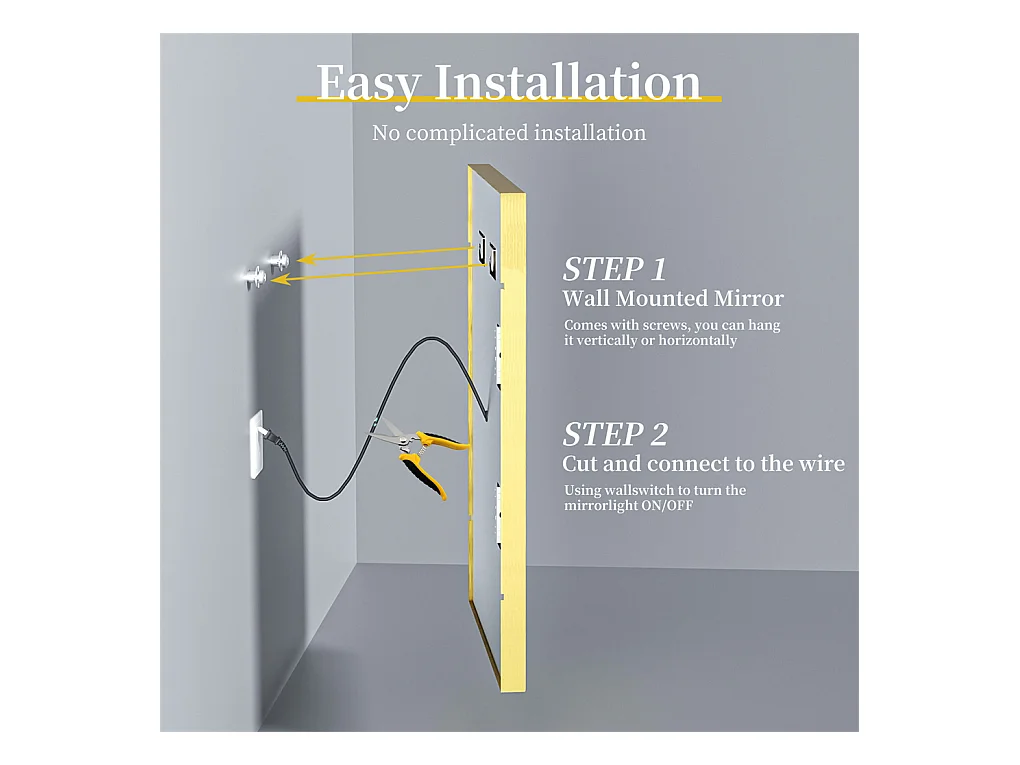 Easy Installation

No complicated installation

STEP 1

Wall Mounted Mirror

Comes with screws, you can hang it vertically or horizontally

STEP 2

Cut and connect to the wire

Using wallswitch to turn the mirrorlight ON/OFF