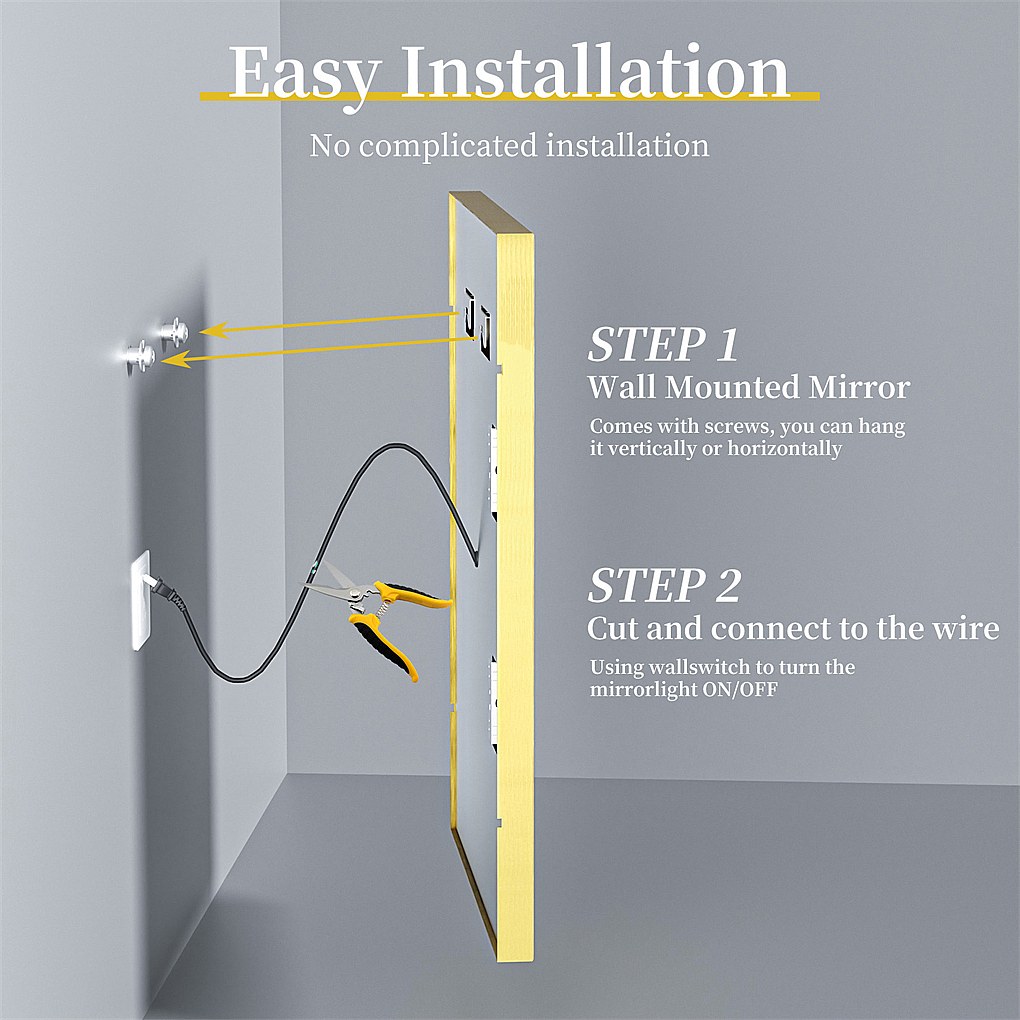 Easy Installation

No complicated installation

STEP 1
Wall Mounted Mirror
Comes with screws, you can hang it vertically or horizontally

STEP 2
Cut and connect to the wire
Using wallswitch to turn the mirrorlight ON/OFF