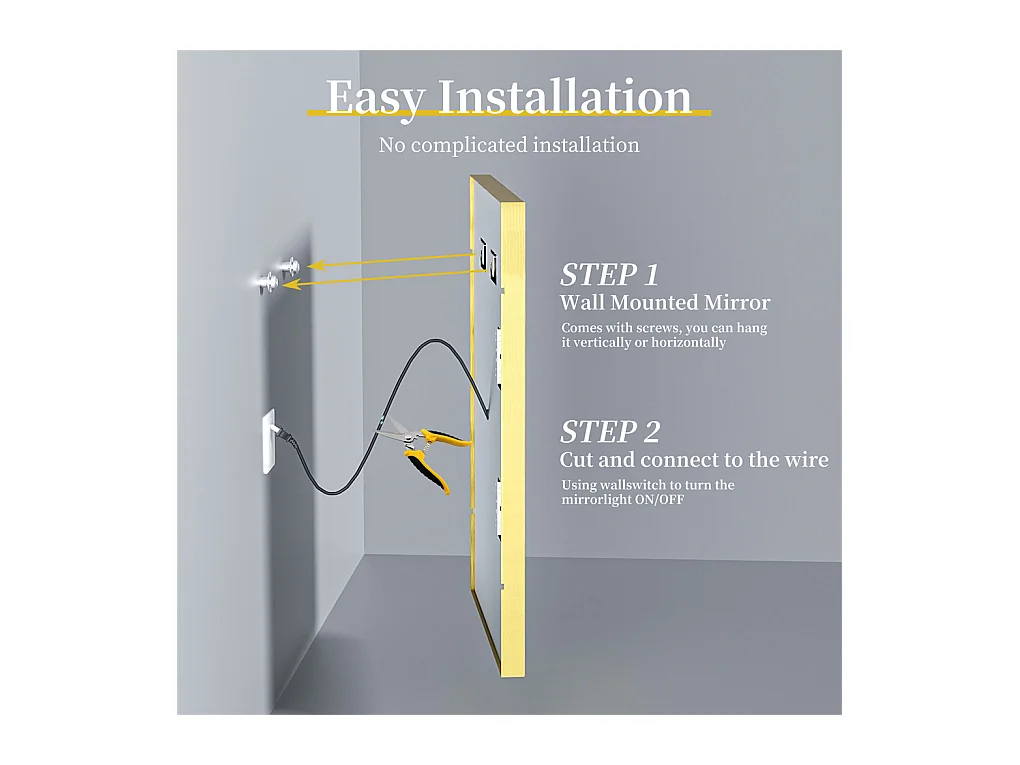 Easy Installation

No complicated installation

STEP 1
Wall Mounted Mirror
Comes with screws, you can hang it vertically or horizontally

STEP 2
Cut and connect to the wire
Using wallswitch to turn the mirrorlight ON/OFF