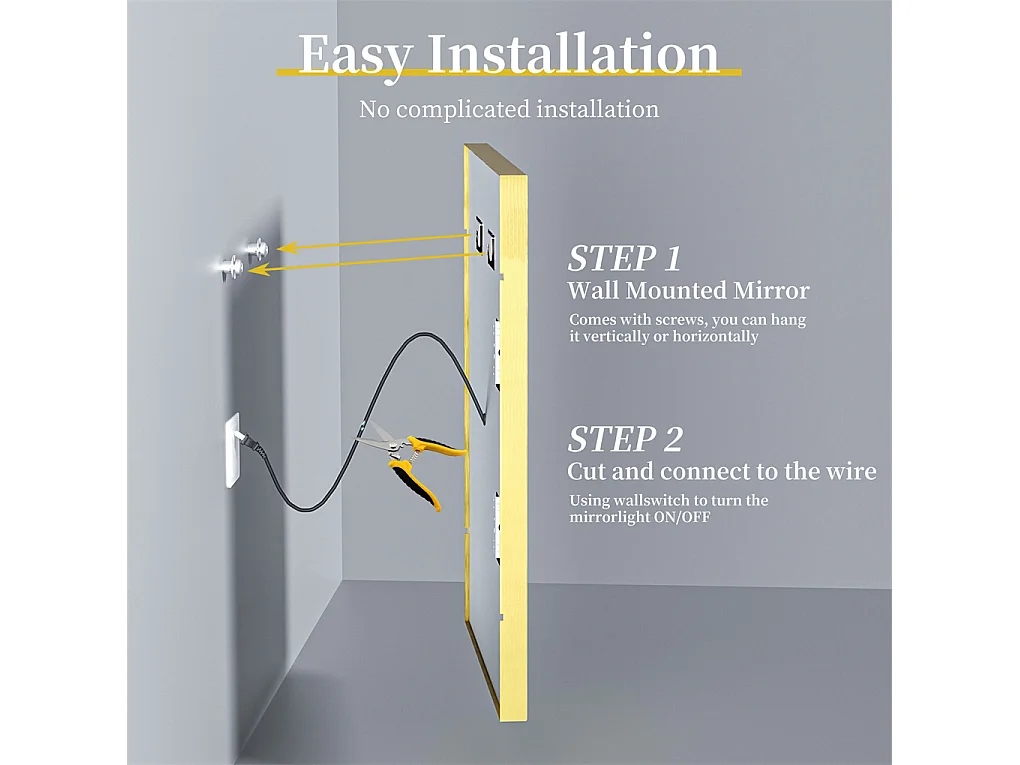 Easy Installation

No complicated installation

STEP 1

Wall Mounted Mirror

Comes with screws, you can hang it vertically or horizontally

STEP 2

Cut and connect to the wire

Using wallswitch to turn the mirrorlight ON/OFF