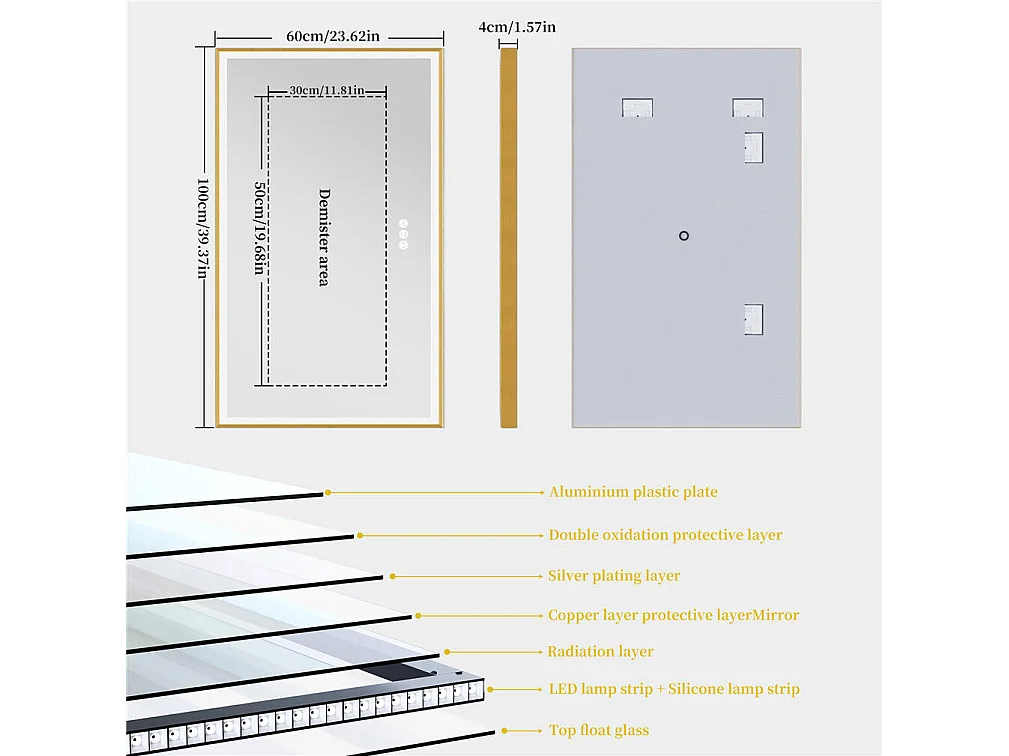 60cm/23.62in
4cm/1.57in
30cm/11.81in
100cm/39.37in
50cm/19.68in
Demister area

Aluminium plastic plate
Double oxidation protective layer
Silver plating layer
Copper layer protective layerMirror
Radiation layer
LED lamp strip + Silicone lamp strip
Top float glass