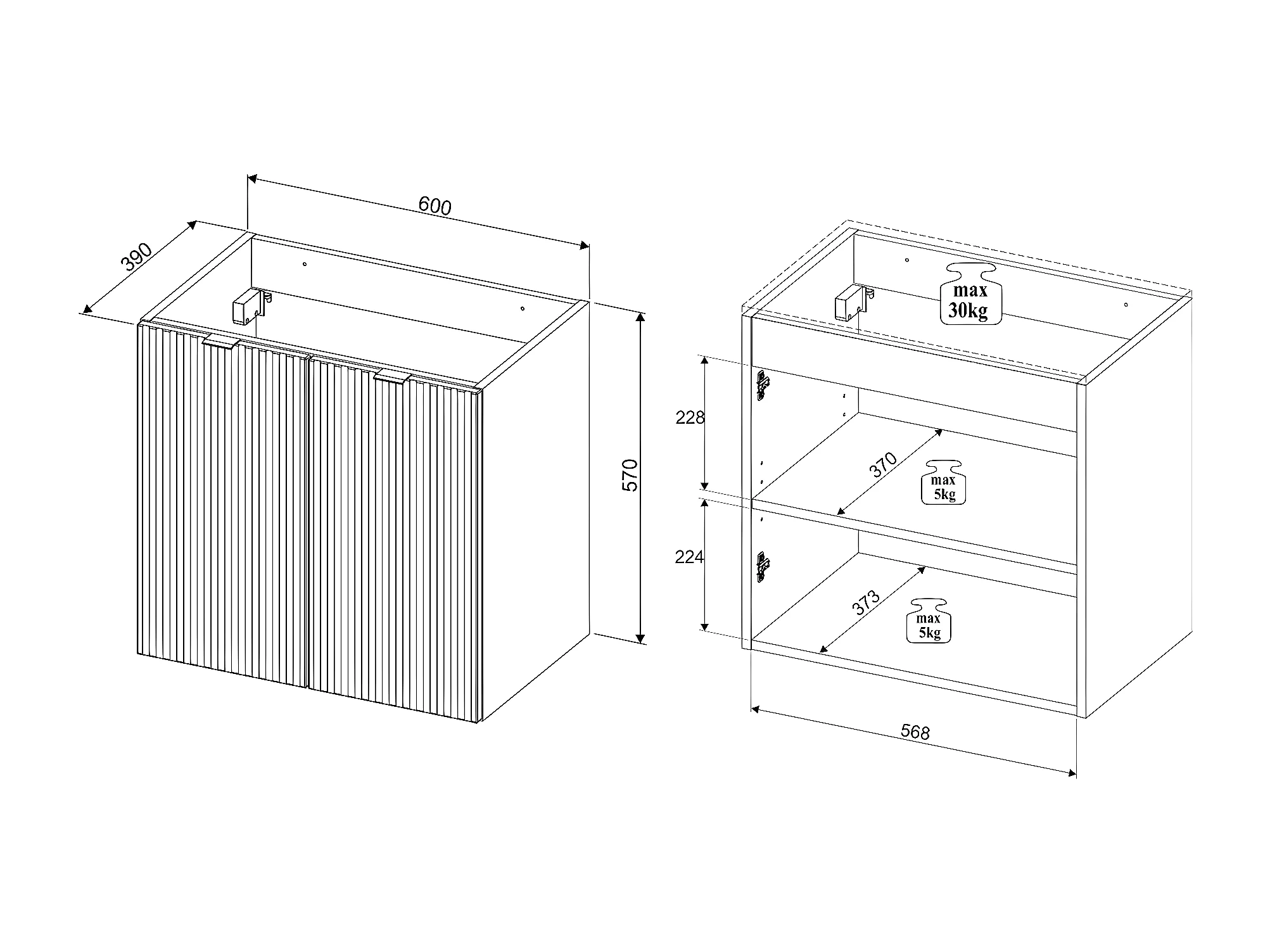 600
390
570
max
30kg
228
370
max
5kg
224
373
max
5kg
568