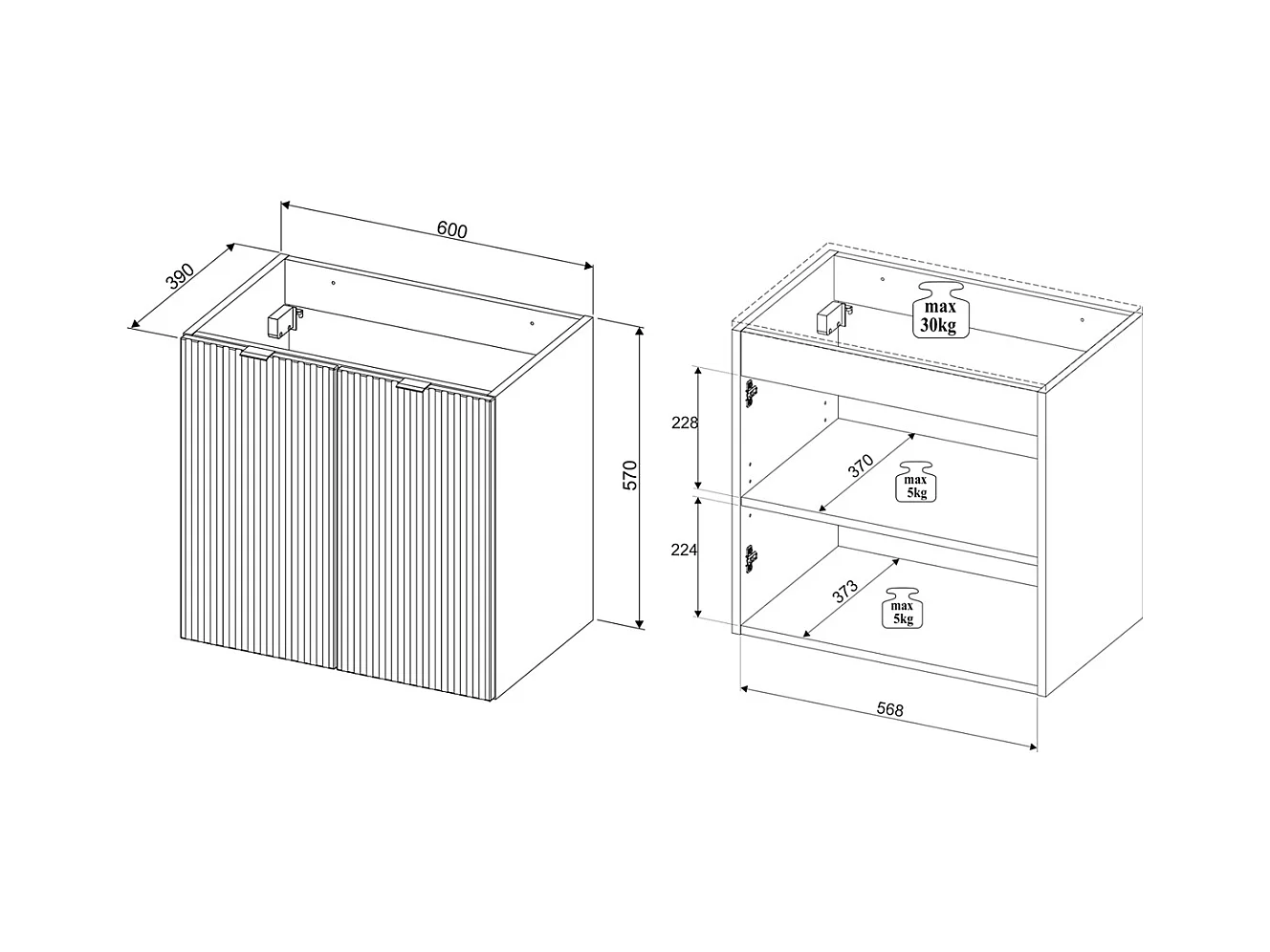 600
390
570

max
30kg
228
370
max
5kg
224
373
max
5kg
568