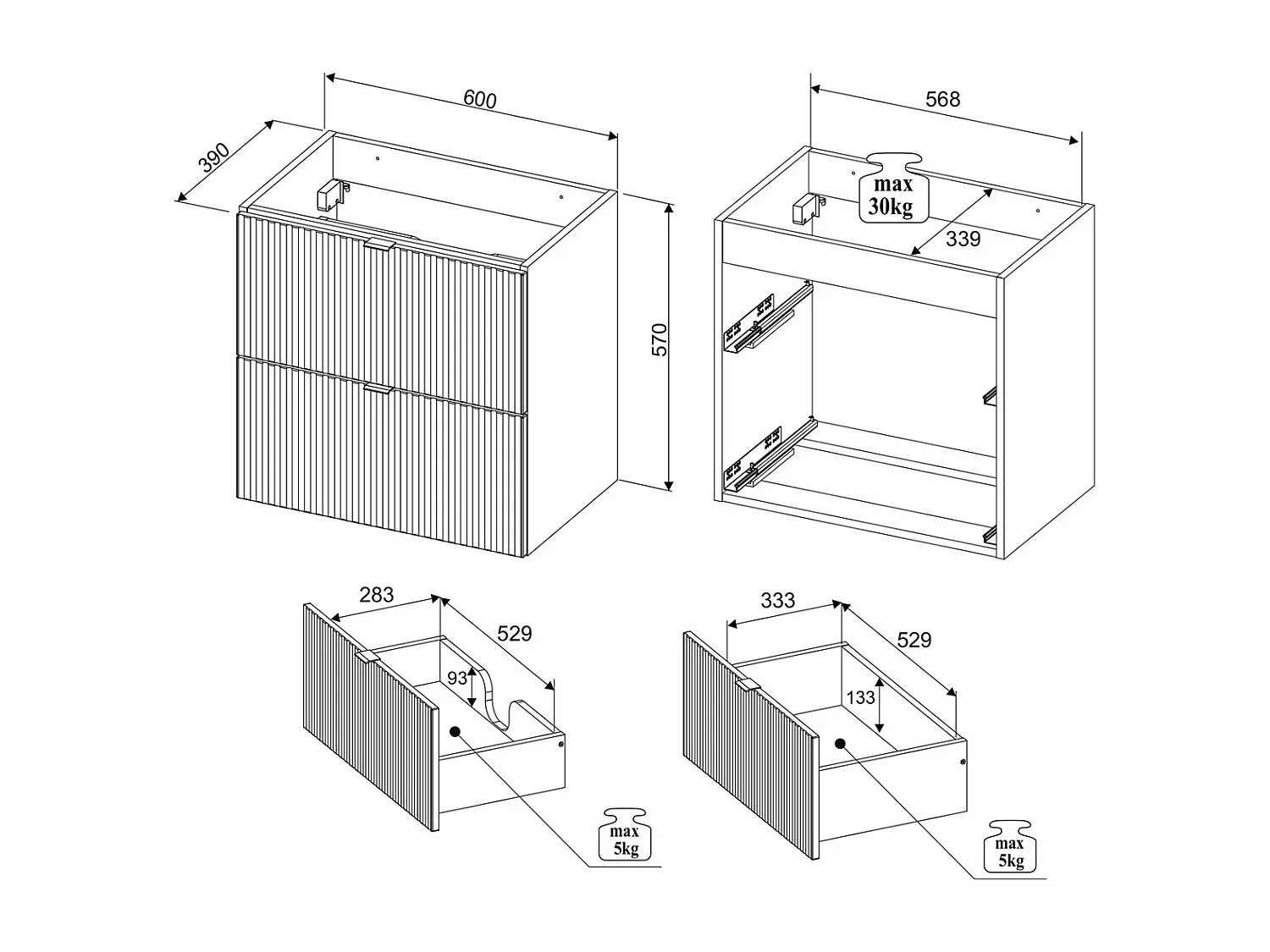 390

600

570

568

max
30kg

339

283

529

93

max
5kg

333

529

133

max
5kg