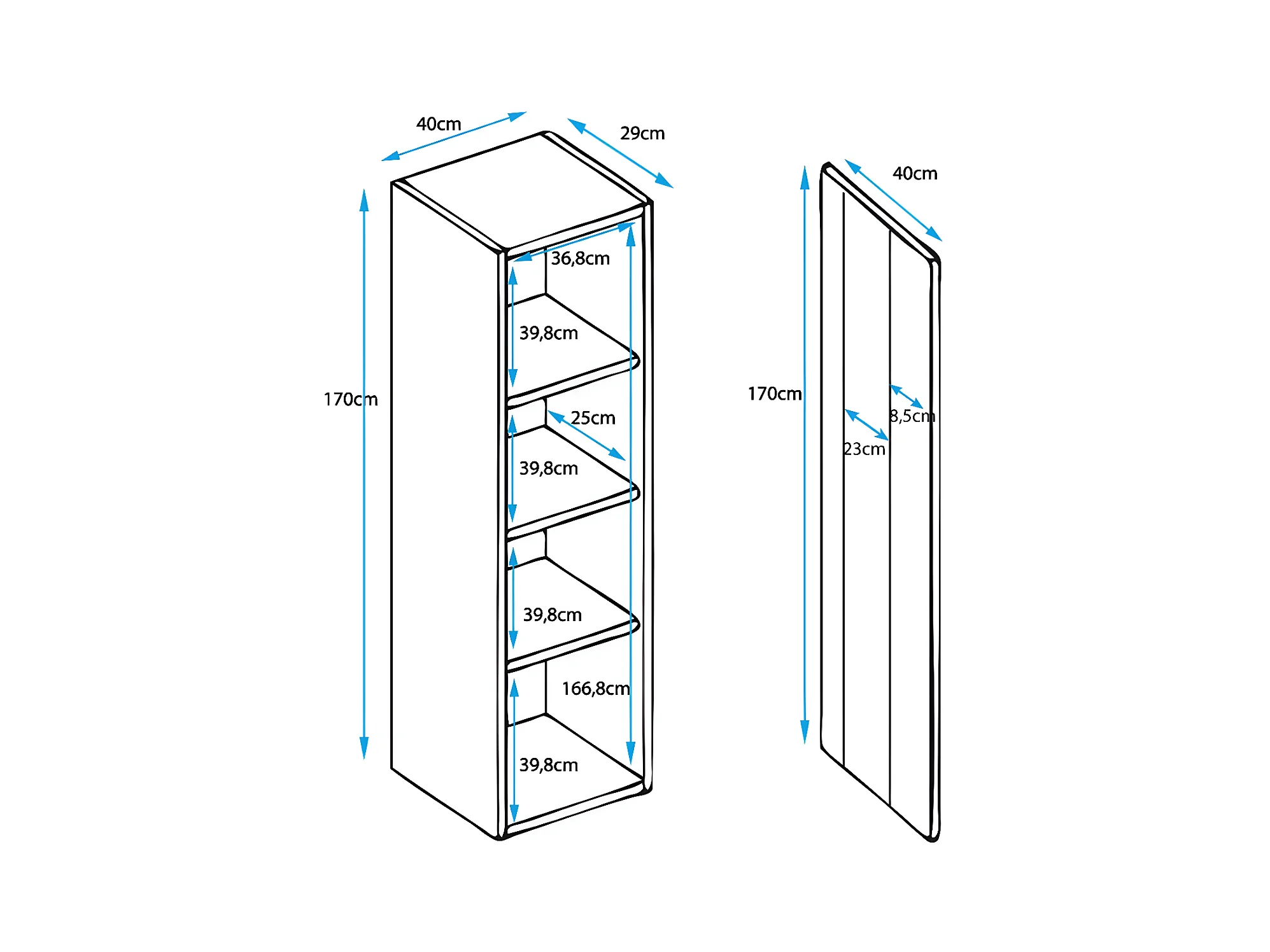 40cm
29cm
170cm
36,8cm
39,8cm
25cm
39,8cm
39,8cm
166,8cm
39,8cm
40cm
170cm
8,5cm
23cm