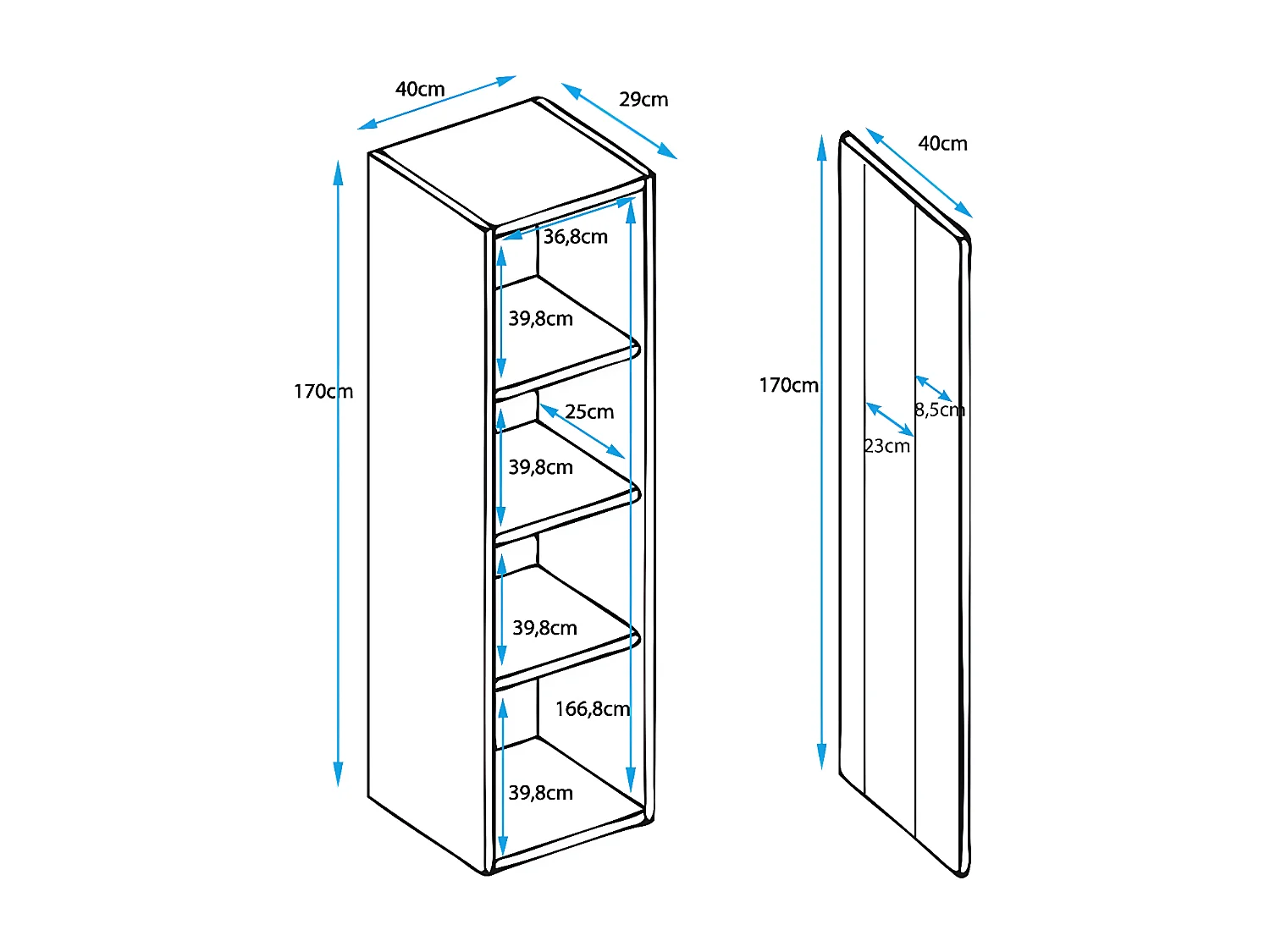 40cm

29cm

170cm

36,8cm

39,8cm

25cm

39,8cm

39,8cm

166,8cm

39,8cm

40cm

170cm

8,5cm

23cm