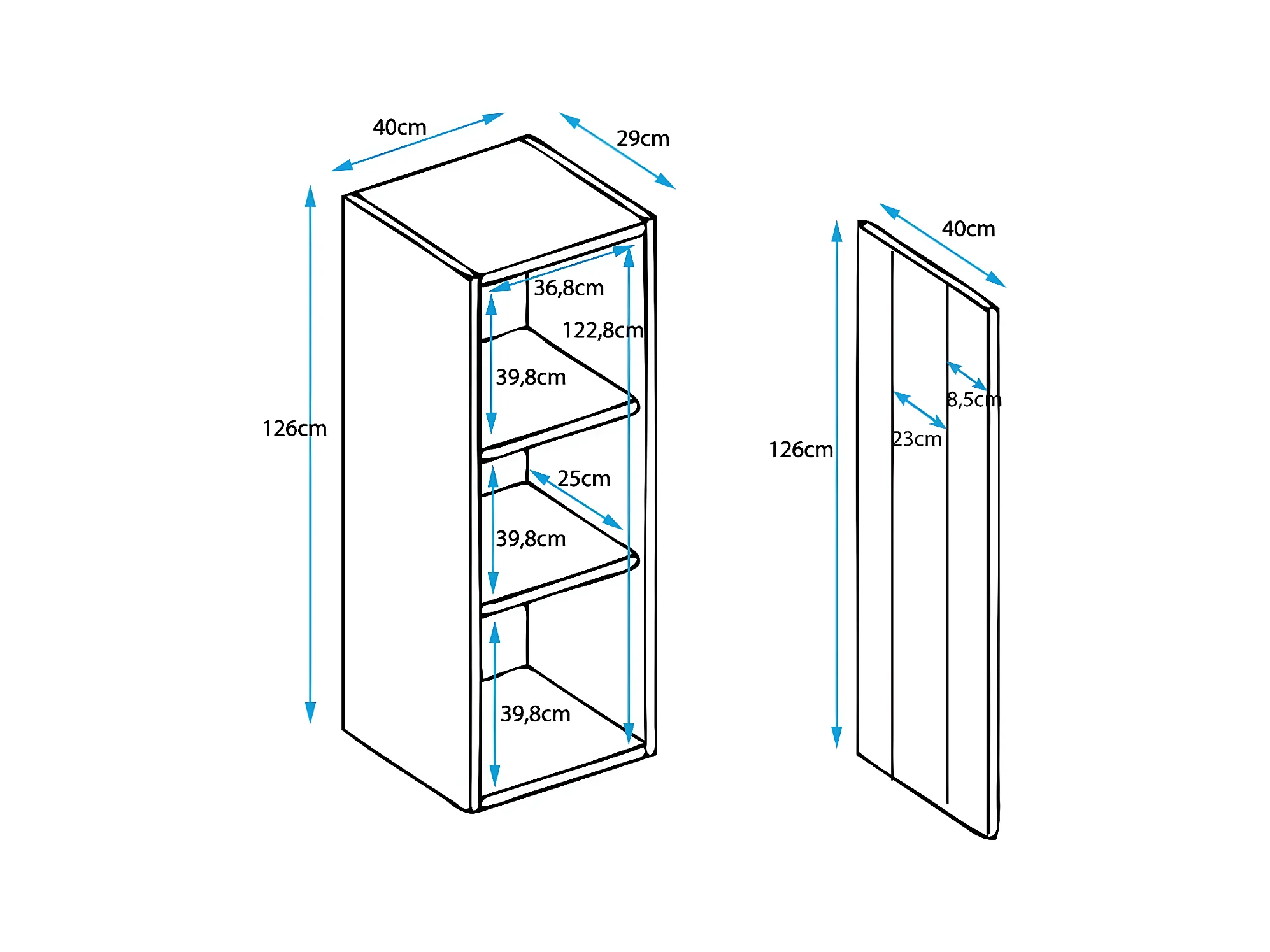 40cm
29cm
126cm
36,8cm
122,8cm
39,8cm
25cm
39,8cm
39,8cm
40cm
126cm
8,5cm
23cm