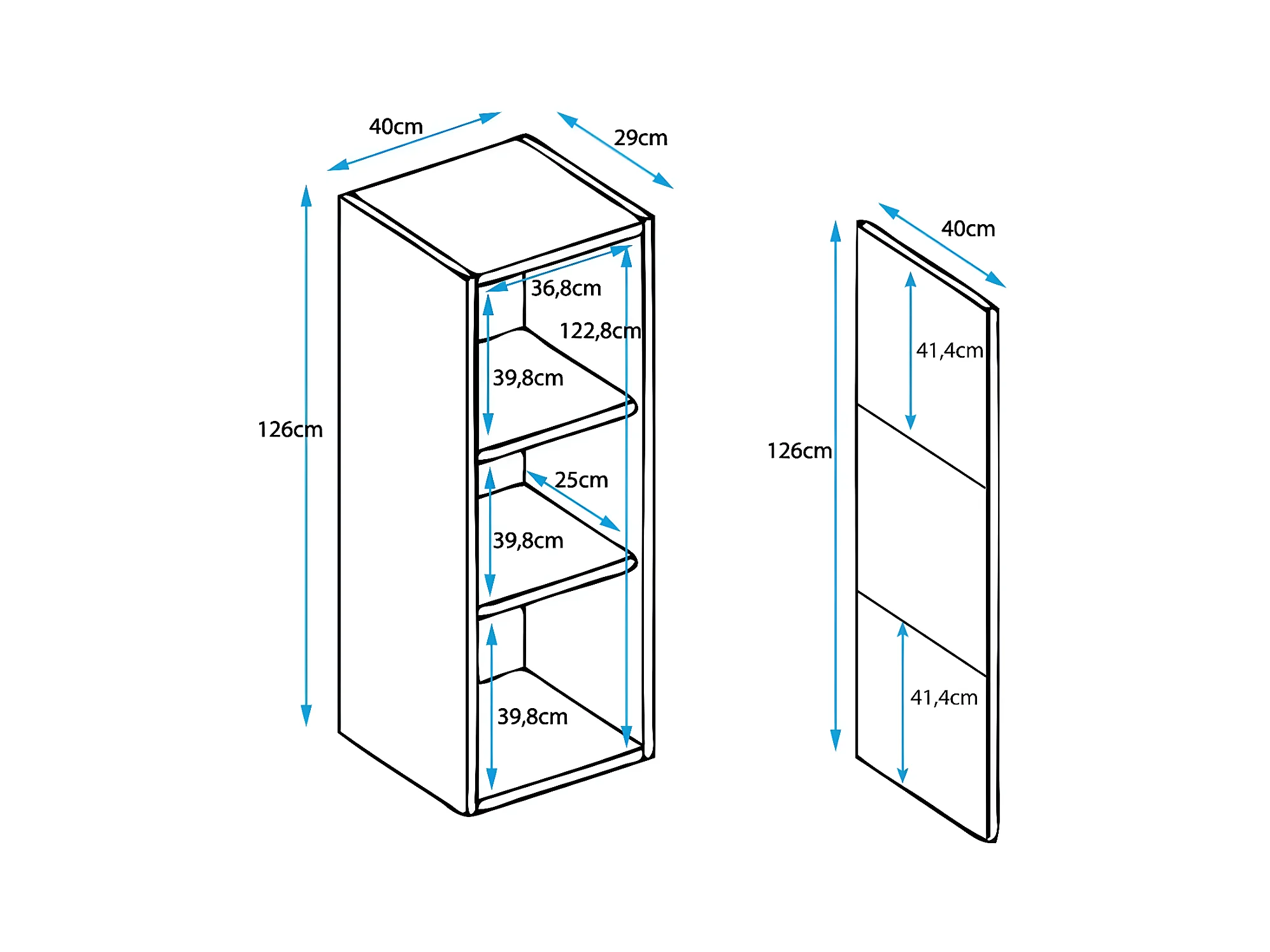 40cm
29cm
126cm
36,8cm
122,8cm
39,8cm
25cm
39,8cm
39,8cm
40cm
126cm
41,4cm
41,4cm