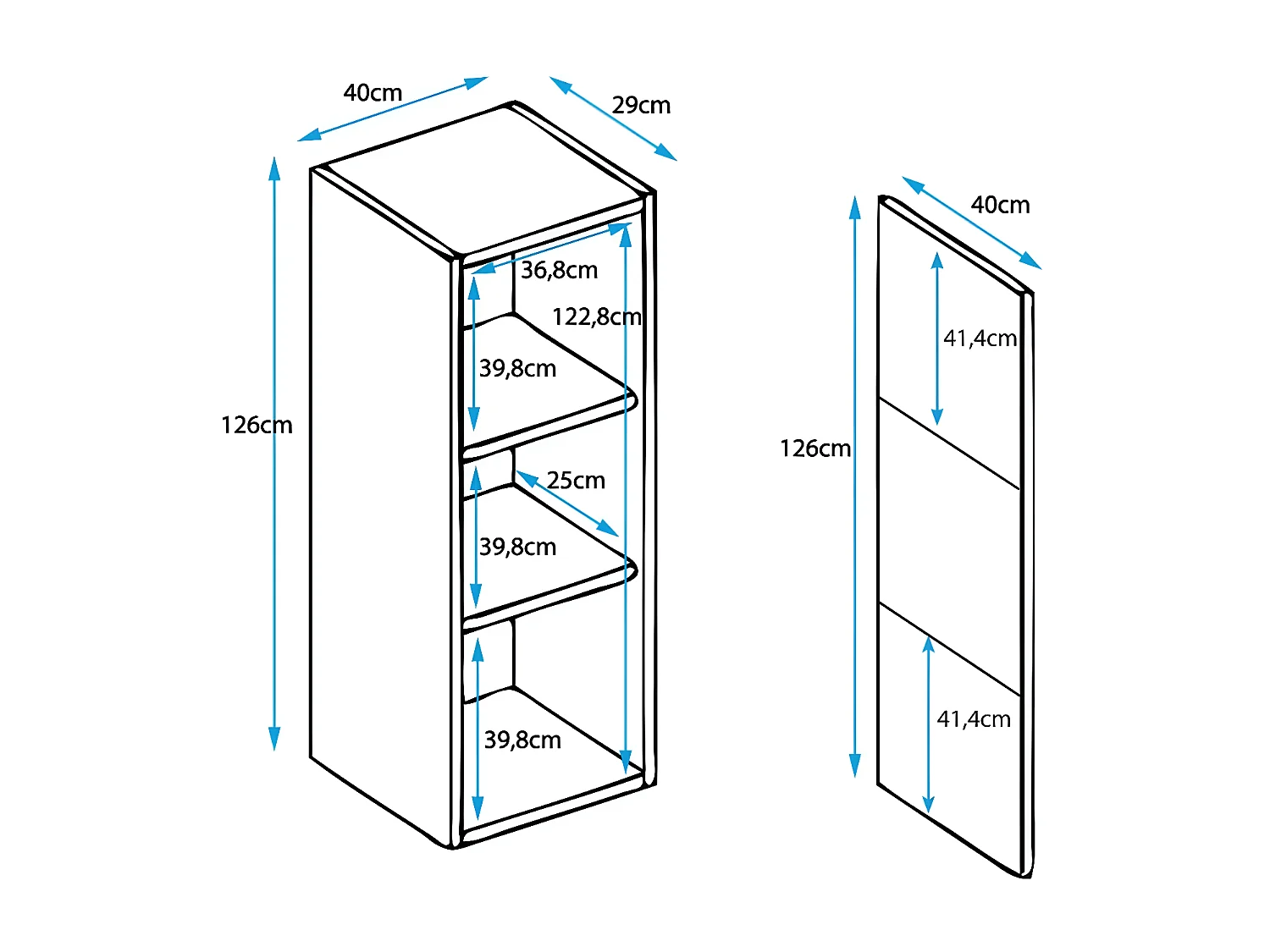 40cm
29cm
126cm
36,8cm
122,8cm
39,8cm
25cm
39,8cm
39,8cm
40cm
126cm
41,4cm
41,4cm