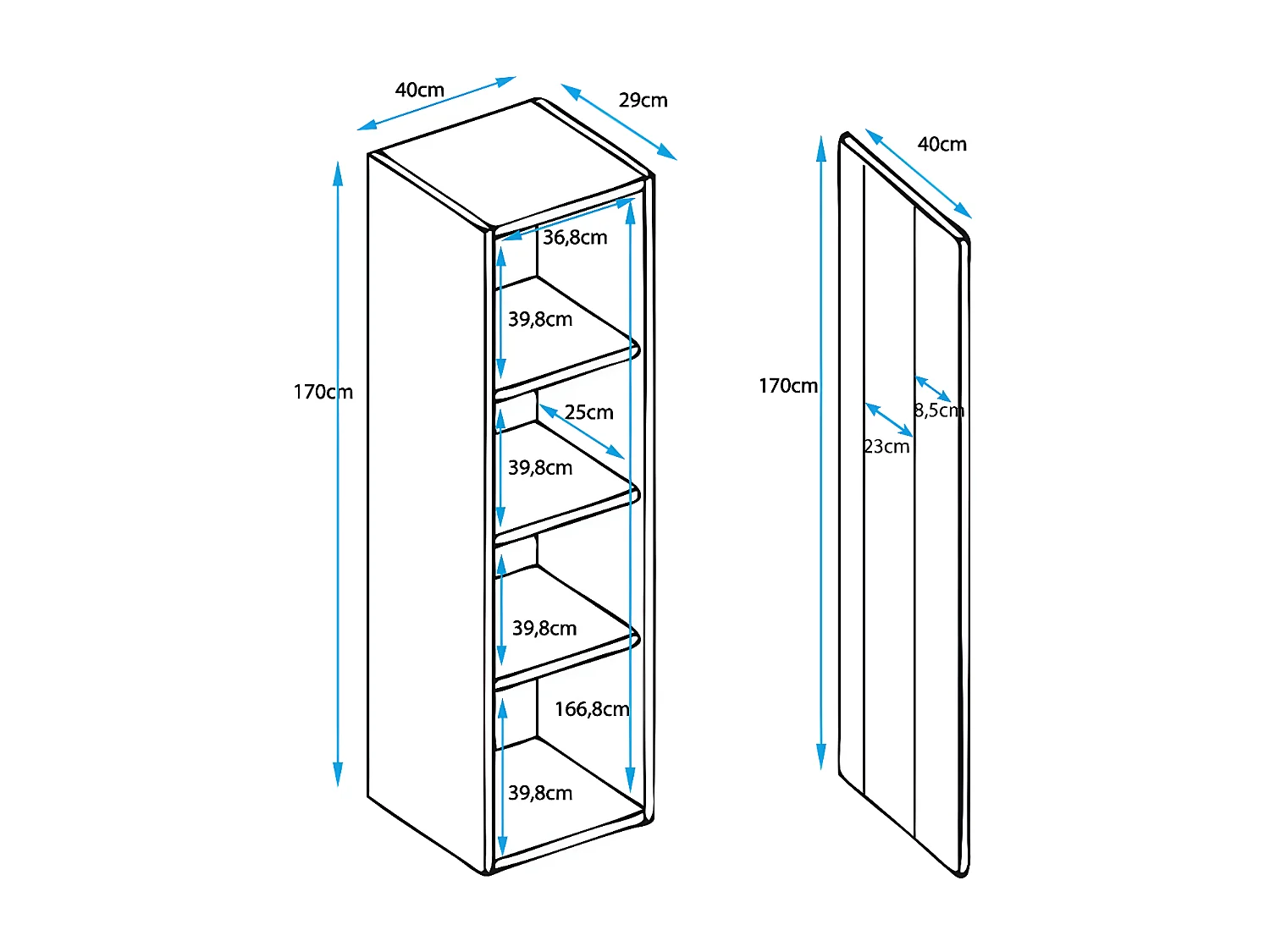 40cm
29cm
36,8cm
39,8cm
170cm
25cm
39,8cm
39,8cm
166,8cm
39,8cm
40cm
170cm
8,5cm
23cm