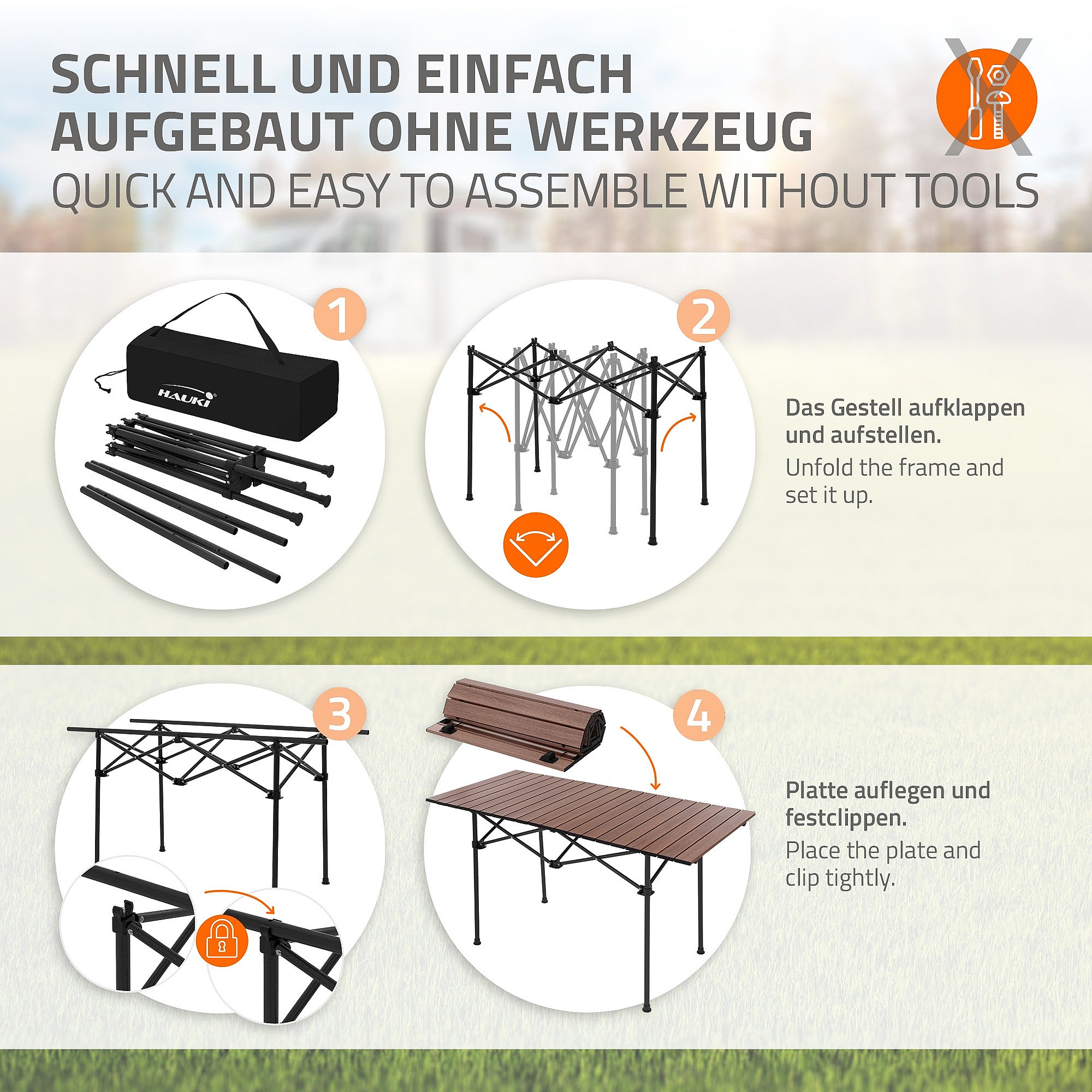 SCHNELL UND EINFACH AUFGEBAUT OHNE WERKZEUG
QUICK AND EASY TO ASSEMBLE WITHOUT TOOLS

1

HAUKI

2

Das Gestell aufklappen und aufstellen.
Unfold the frame and set it up.

3

4

Platte auflegen und festclippen.
Place the plate and clip tightly.