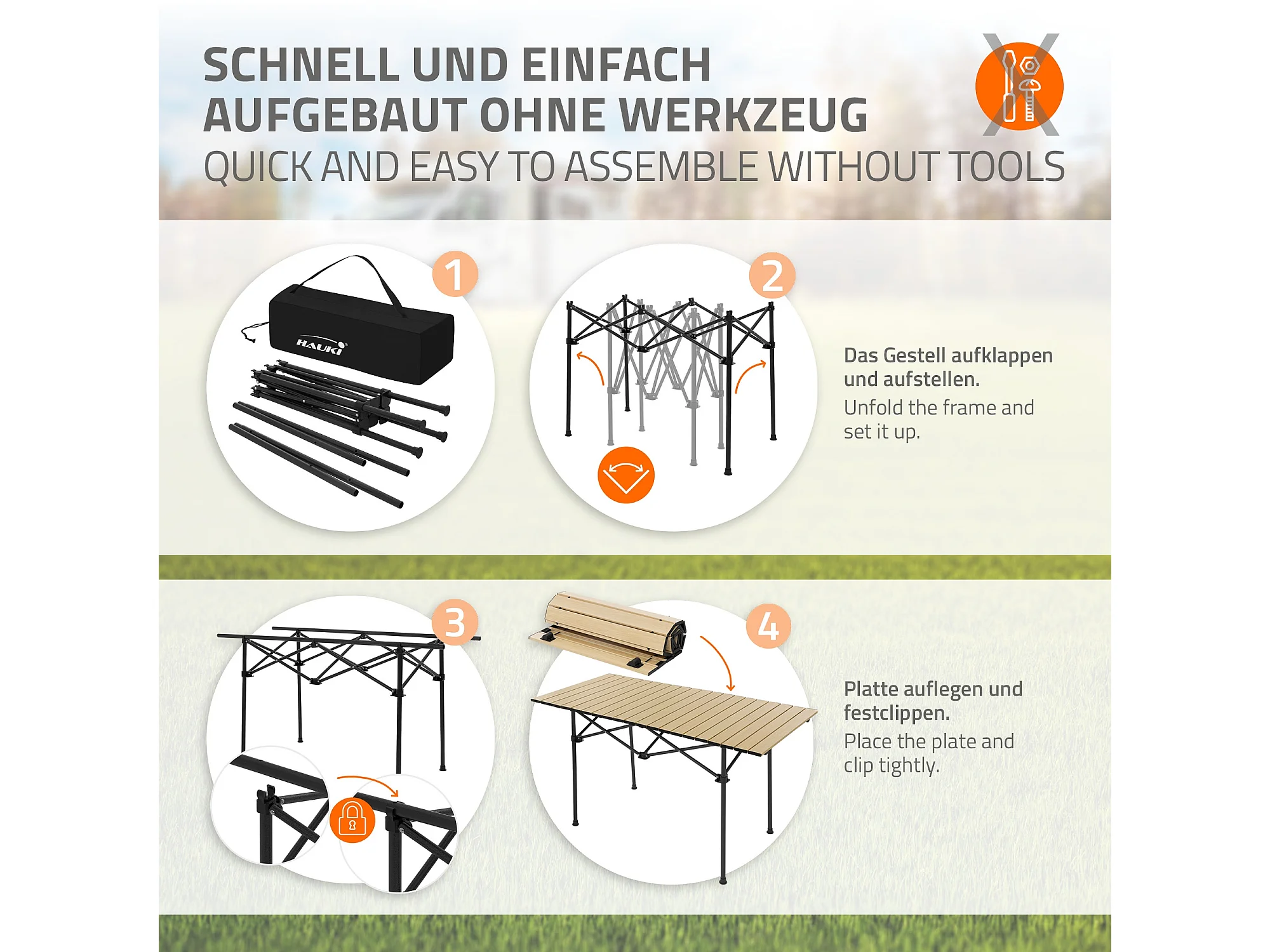 SCHNELL UND EINFACH AUFGEBAUT OHNE WERKZEUG
QUICK AND EASY TO ASSEMBLE WITHOUT TOOLS

1

HAUKI

2

Das Gestell aufklappen und aufstellen.
Unfold the frame and set it up.

3

4

Platte auflegen und festclippen.
Place the plate and clip tightly.