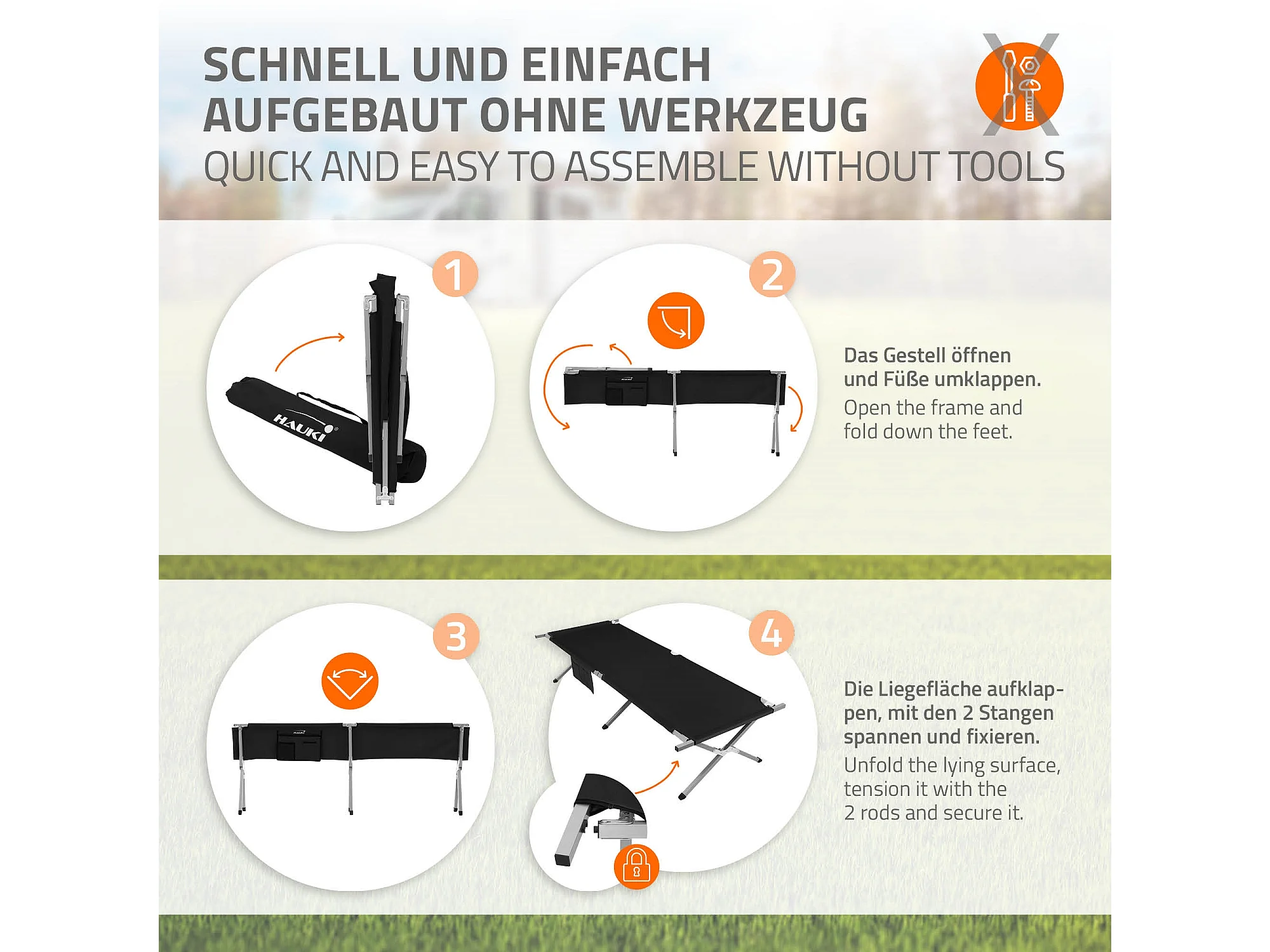 SCHNELL UND EINFACH AUFGEBAUT OHNE WERKZEUG
QUICK AND EASY TO ASSEMBLE WITHOUT TOOLS

1

HAUKI®

2

Das Gestell öffnen und Füße umklappen.
Open the frame and fold down the feet.

3

4

Die Liegefläche aufklappen, mit den 2 Stangen spannen und fixieren.
Unfold the lying surface, tension it with the 2 rods and secure it.