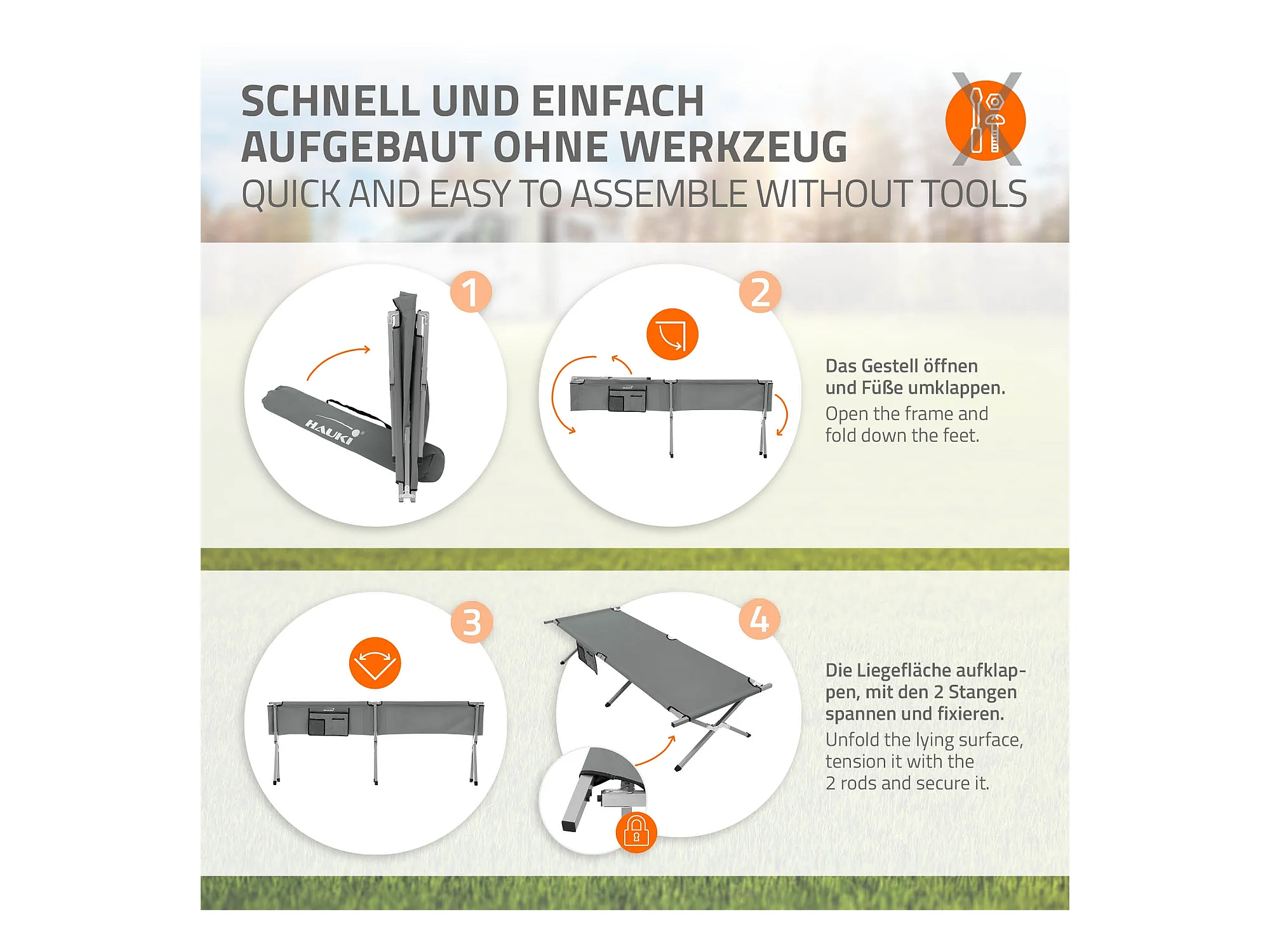 SCHNELL UND EINFACH AUFGEBAUT OHNE WERKZEUG
QUICK AND EASY TO ASSEMBLE WITHOUT TOOLS

1

HAUKI

2

Das Gestell öffnen und Füße umklappen.
Open the frame and fold down the feet.

3

4

Die Liegefläche aufklappen, mit den 2 Stangen spannen und fixieren.
Unfold the lying surface, tension it with the 2 rods and secure it.