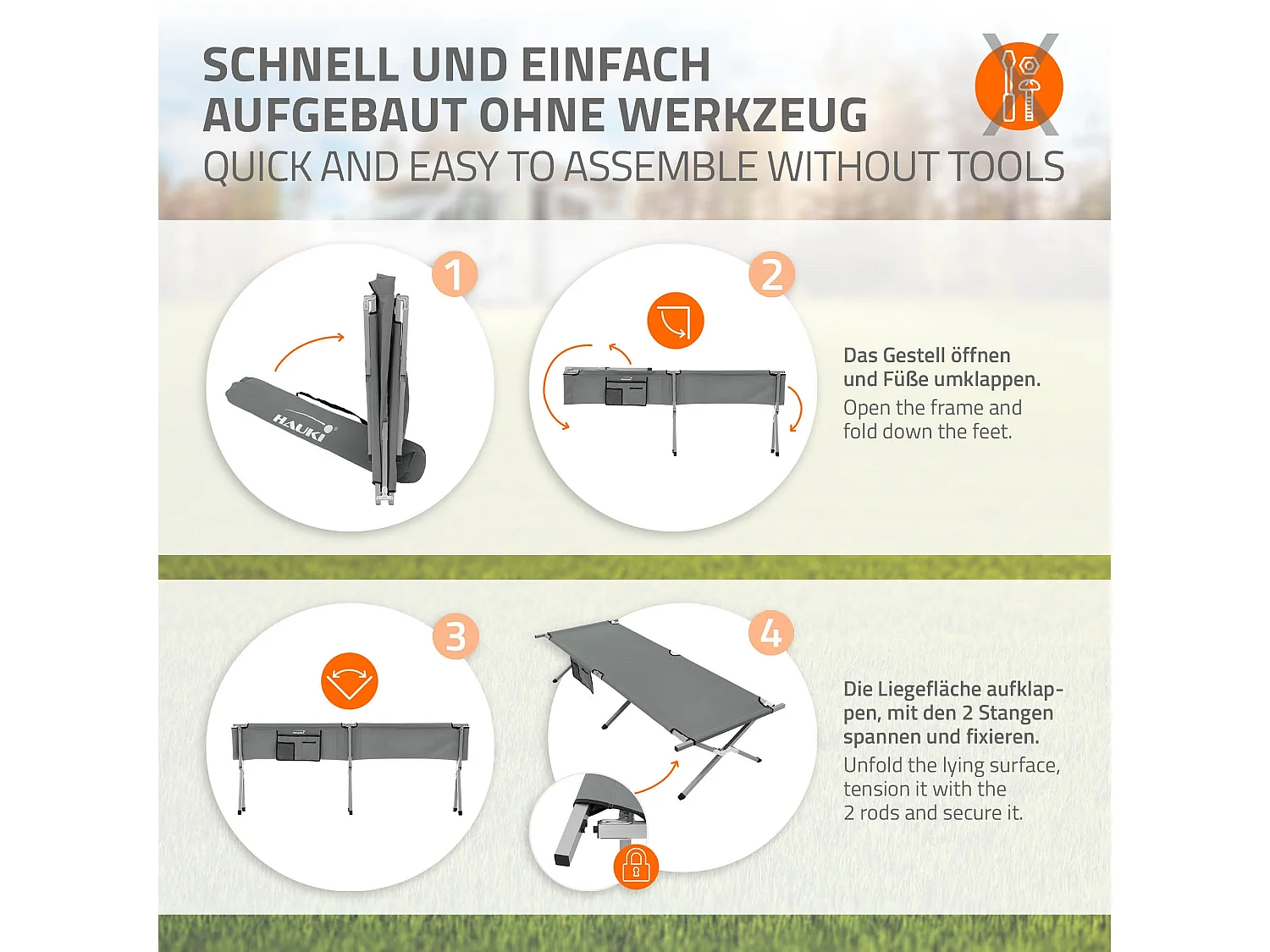 SCHNELL UND EINFACH AUFGEBAUT OHNE WERKZEUG
QUICK AND EASY TO ASSEMBLE WITHOUT TOOLS

1

HAUKI

2

Das Gestell öffnen und Füße umklappen.
Open the frame and fold down the feet.

3

4

Die Liegefläche aufklappen, mit den 2 Stangen spannen und fixieren.
Unfold the lying surface, tension it with the 2 rods and secure it.