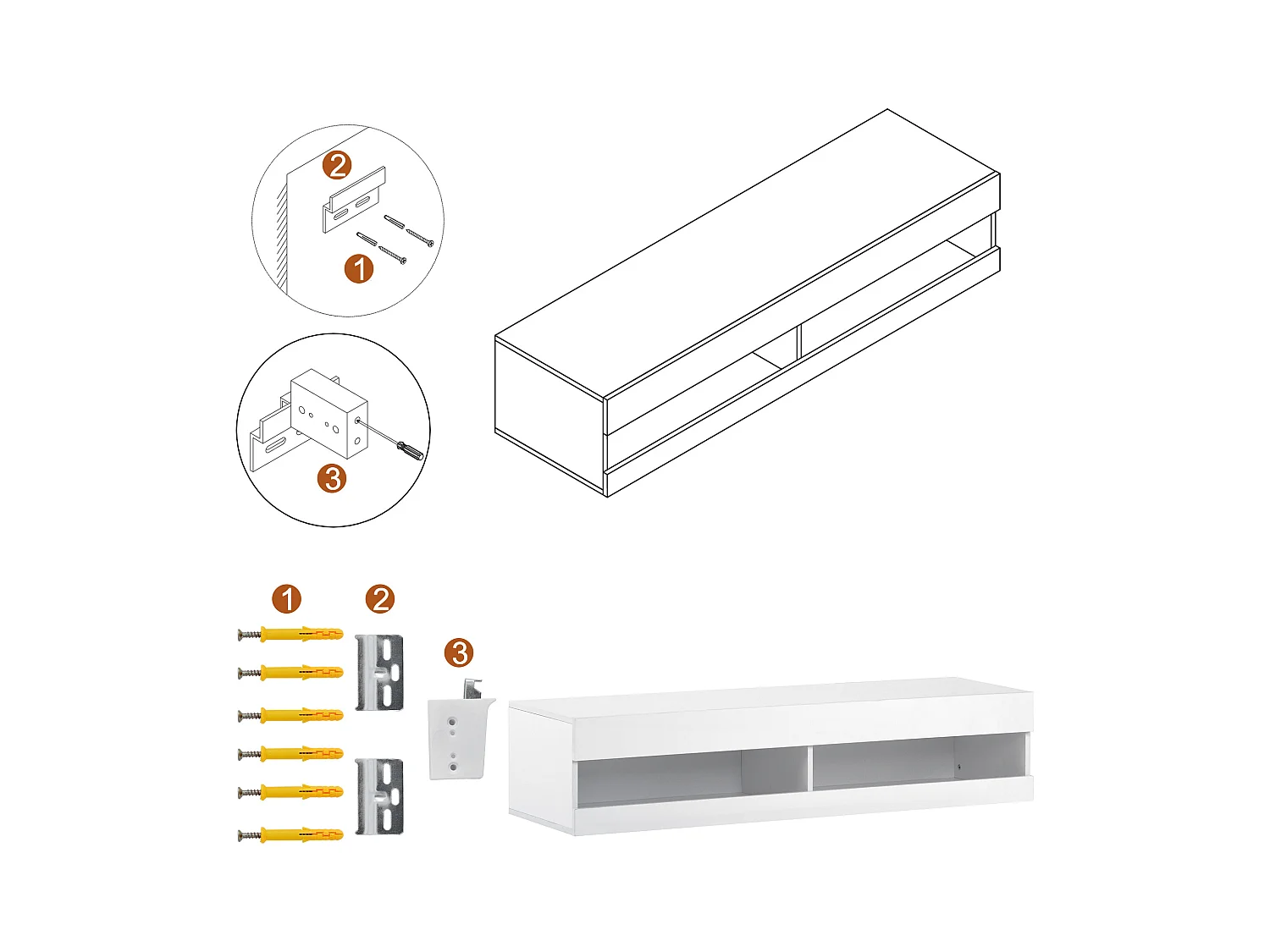 2
1
3
1
2
3