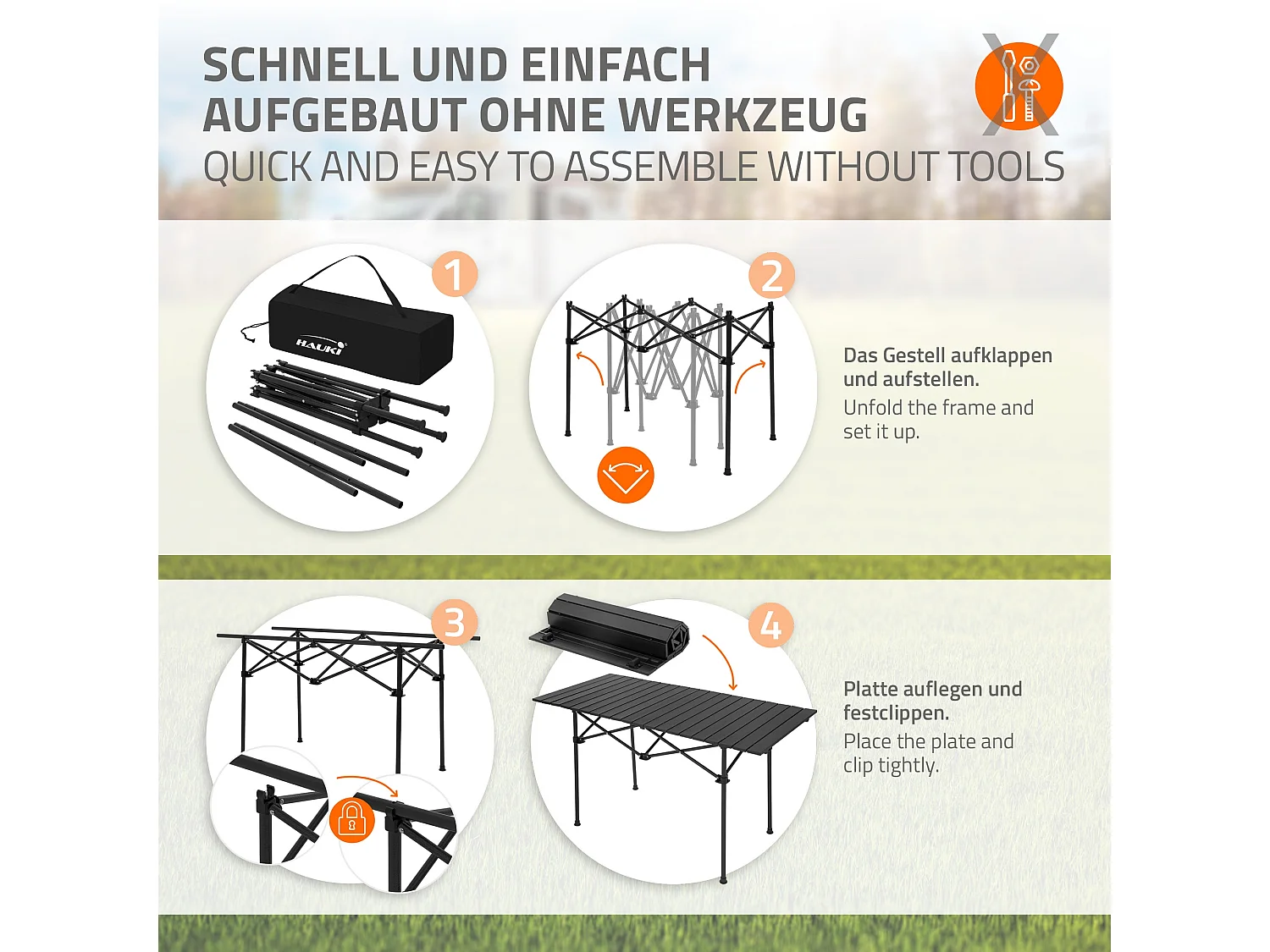 SCHNELL UND EINFACH AUFGEBAUT OHNE WERKZEUG
QUICK AND EASY TO ASSEMBLE WITHOUT TOOLS

1

HAUKI

2

Das Gestell aufklappen und aufstellen.
Unfold the frame and set it up.

3

4

Platte auflegen und festclippen.
Place the plate and clip tightly.