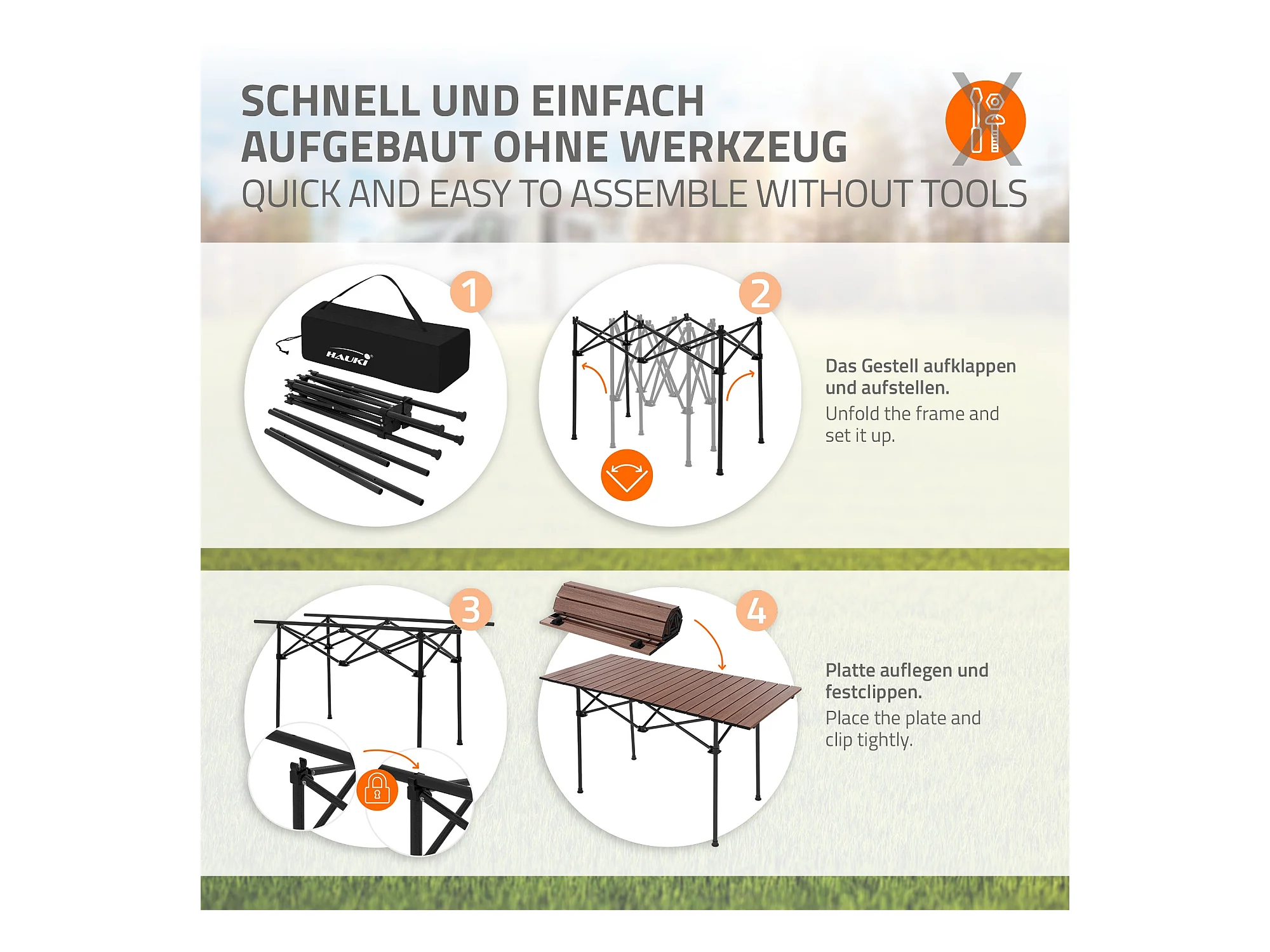 SCHNELL UND EINFACH AUFGEBAUT OHNE WERKZEUG
QUICK AND EASY TO ASSEMBLE WITHOUT TOOLS

1

HAUKI

2

Das Gestell aufklappen und aufstellen.
Unfold the frame and set it up.

3

4

Platte auflegen und festclippen.
Place the plate and clip tightly.