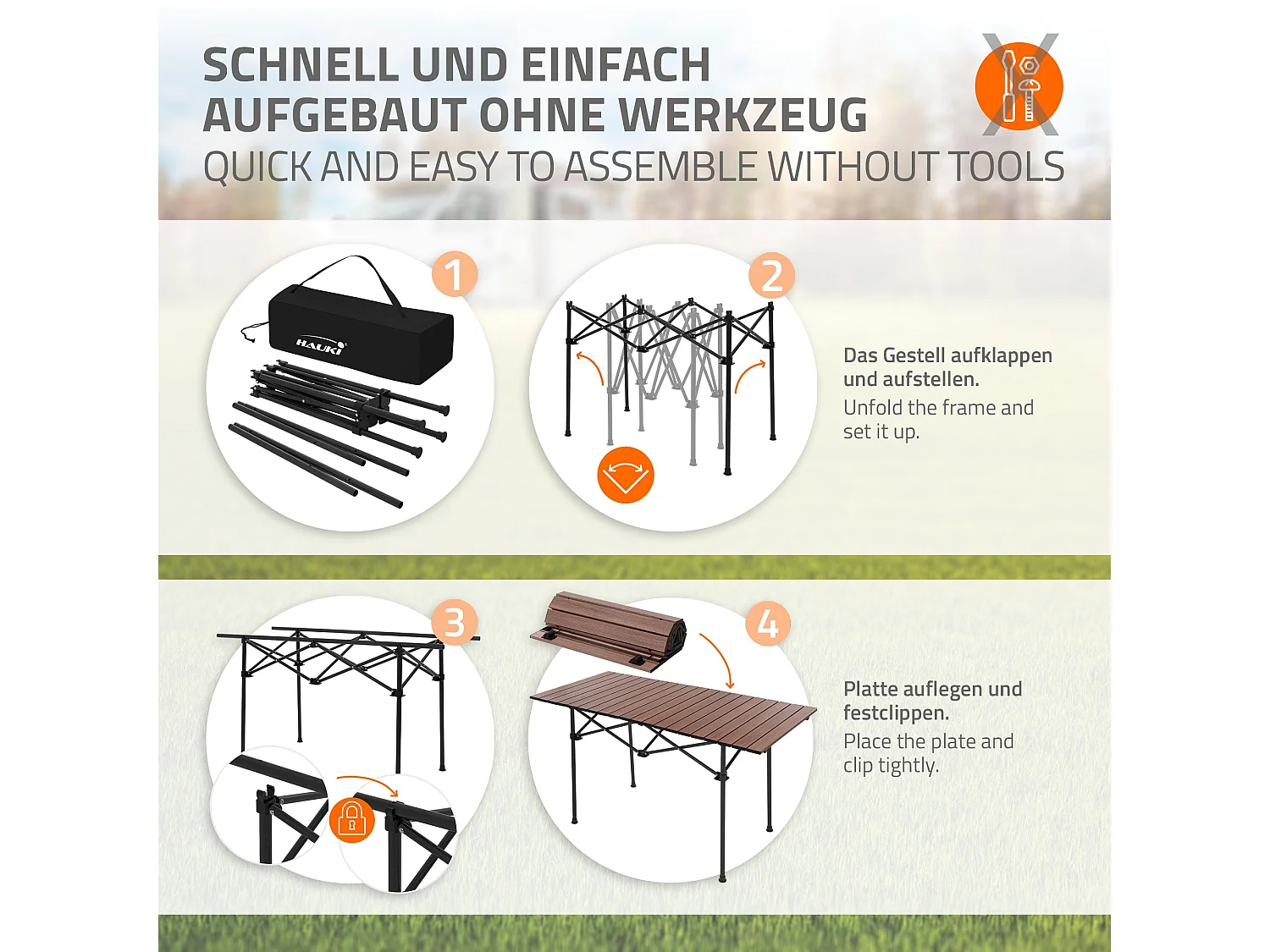 SCHNELL UND EINFACH AUFGEBAUT OHNE WERKZEUG
QUICK AND EASY TO ASSEMBLE WITHOUT TOOLS

1

HAUKI

2

Das Gestell aufklappen und aufstellen.
Unfold the frame and set it up.

3

4

Platte auflegen und festclippen.
Place the plate and clip tightly.