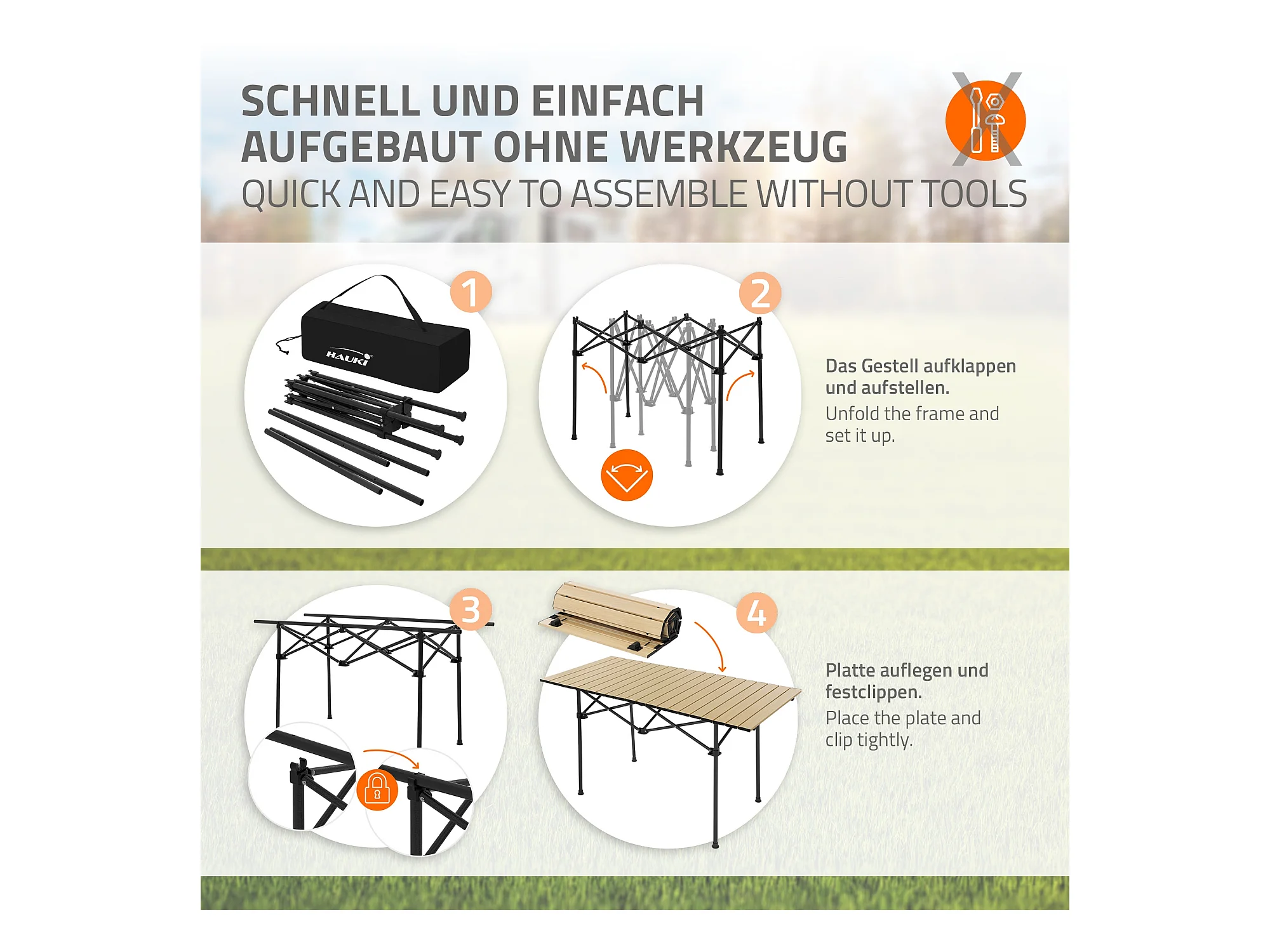 SCHNELL UND EINFACH AUFGEBAUT OHNE WERKZEUG
QUICK AND EASY TO ASSEMBLE WITHOUT TOOLS

1

HAUKI

2

Das Gestell aufklappen und aufstellen.
Unfold the frame and set it up.

3

4

Platte auflegen und festclippen.
Place the plate and clip tightly.