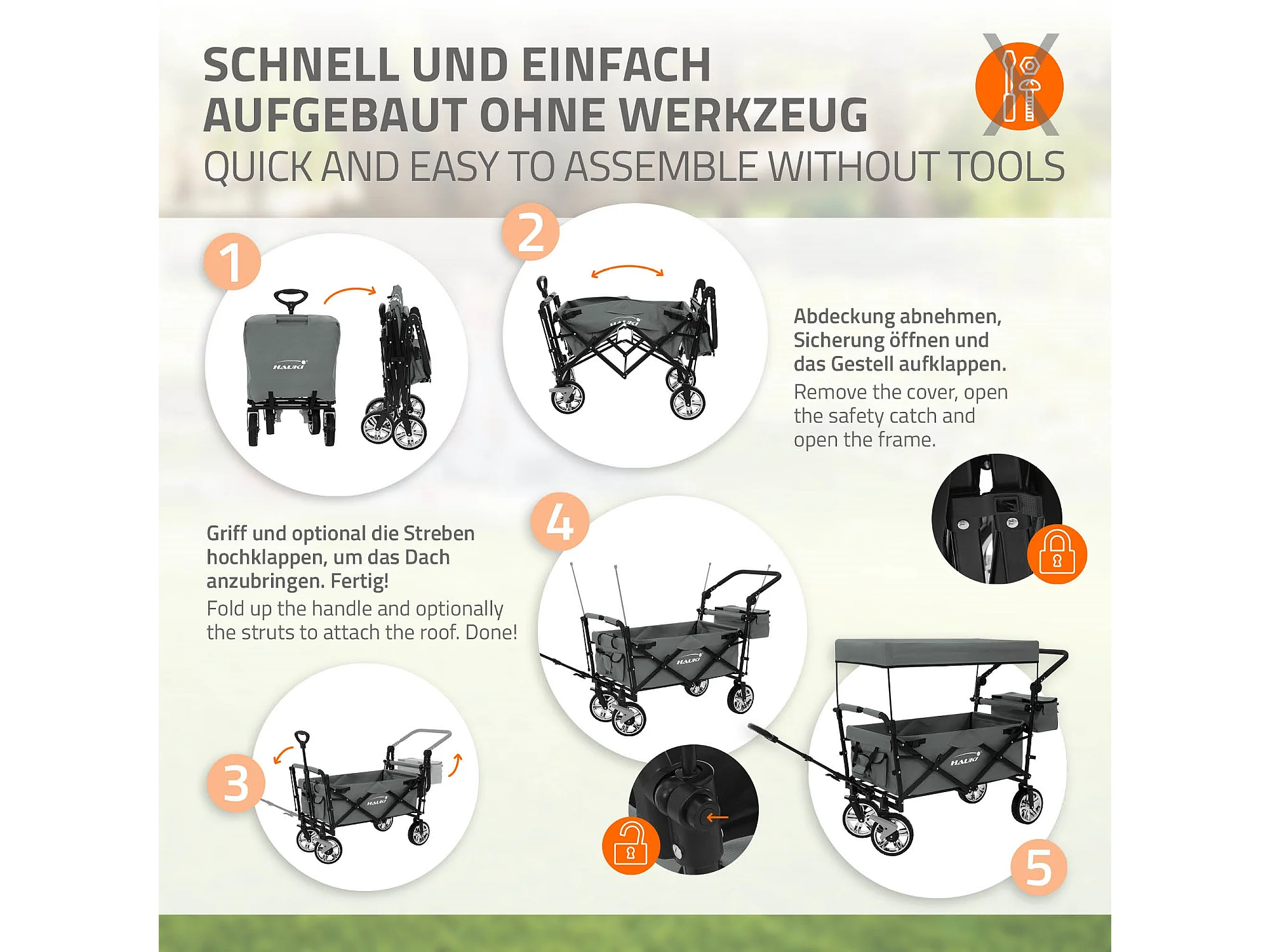 SCHNELL UND EINFACH AUFGEBAUT OHNE WERKZEUG
QUICK AND EASY TO ASSEMBLE WITHOUT TOOLS

1

HAUKI

2

HAUKI

Abdeckung abnehmen, Sicherung öffnen und das Gestell aufklappen.
Remove the cover, open the safety catch and open the frame.

Griff und optional die Streben hochklappen, um das Dach anzubringen. Fertig!
Fold up the handle and optionally the struts to attach the roof. Done!

4

HAUKI

3

HAUKI

HAUKI

5