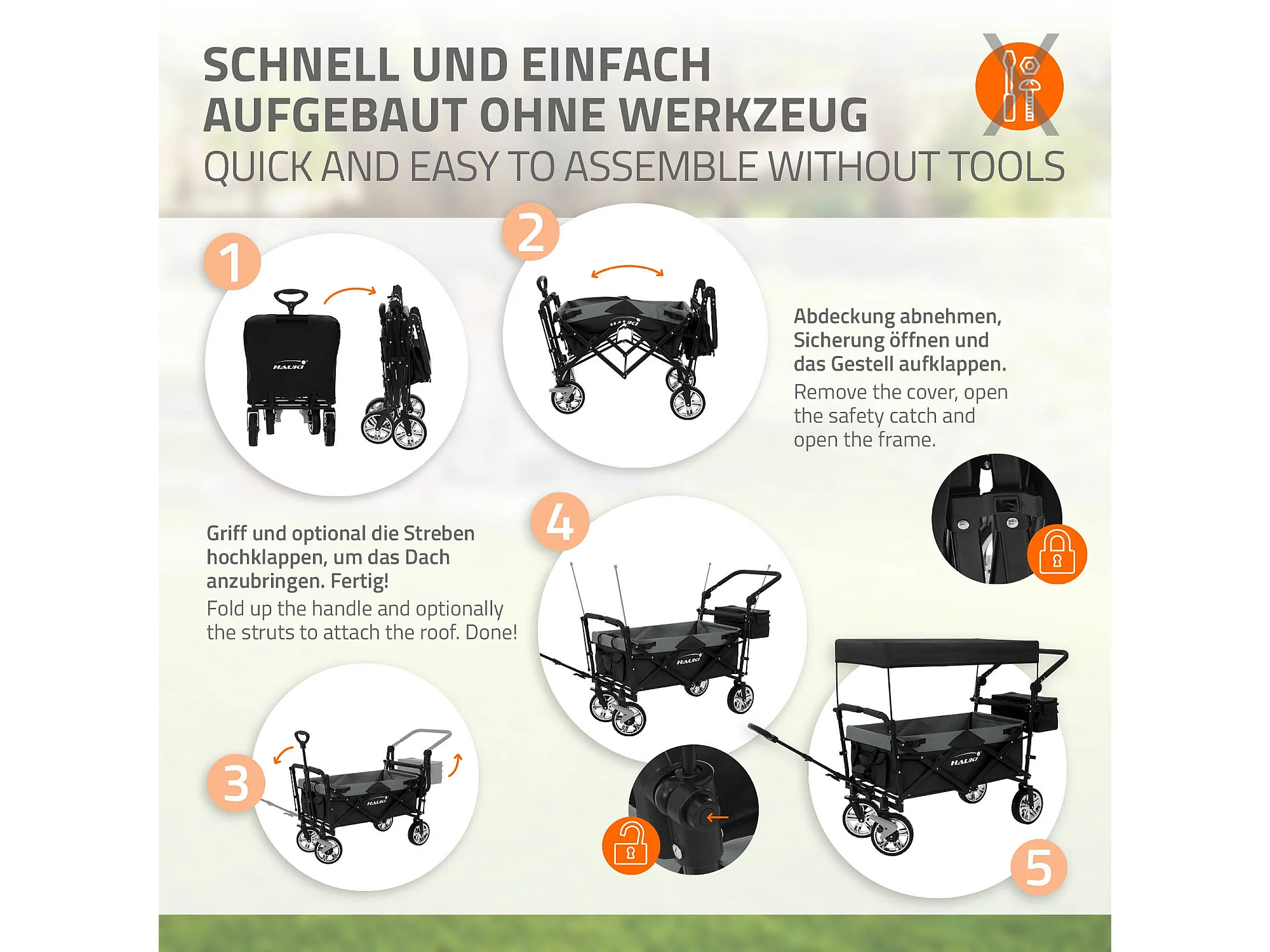 SCHNELL UND EINFACH AUFGEBAUT OHNE WERKZEUG
QUICK AND EASY TO ASSEMBLE WITHOUT TOOLS

1

HAUKI

2

HAUKI

Abdeckung abnehmen, Sicherung öffnen und das Gestell aufklappen.
Remove the cover, open the safety catch and open the frame.

Griff und optional die Streben hochklappen, um das Dach anzubringen. Fertig!
Fold up the handle and optionally the struts to attach the roof. Done!

4

HAUKI

3

HAUKI

HAUKI

5