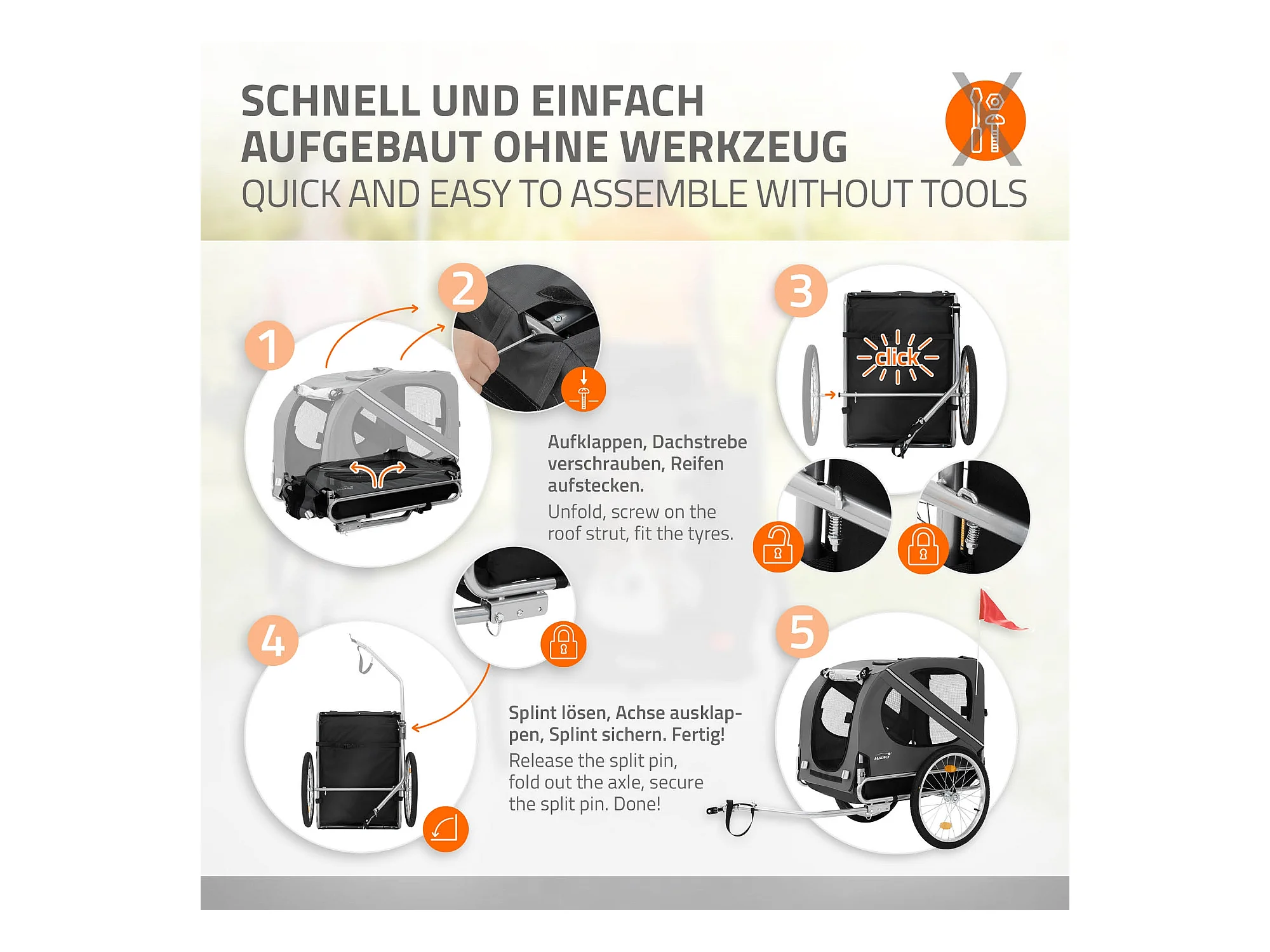 SCHNELL UND EINFACH AUFGEBAUT OHNE WERKZEUG
QUICK AND EASY TO ASSEMBLE WITHOUT TOOLS

1

2

3

click

Aufklappen, Dachstrebe verschrauben, Reifen aufstecken.
Unfold, screw on the roof strut, fit the tyres.

4

5

Splint lösen, Achse ausklappen, Splint sichern. Fertig!
Release the split pin, fold out the axle, secure the split pin. Done!