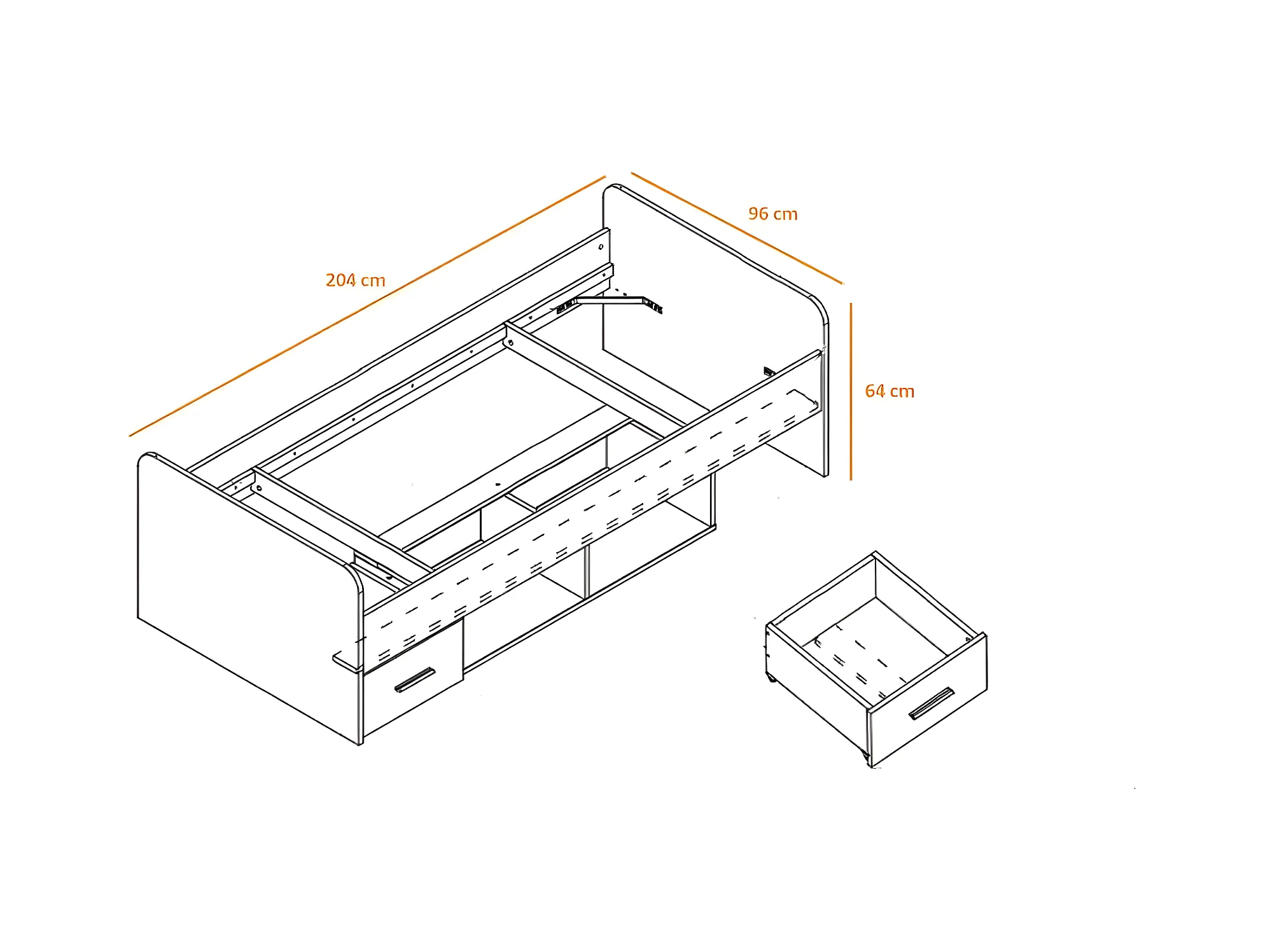 204 cm

96 cm

64 cm