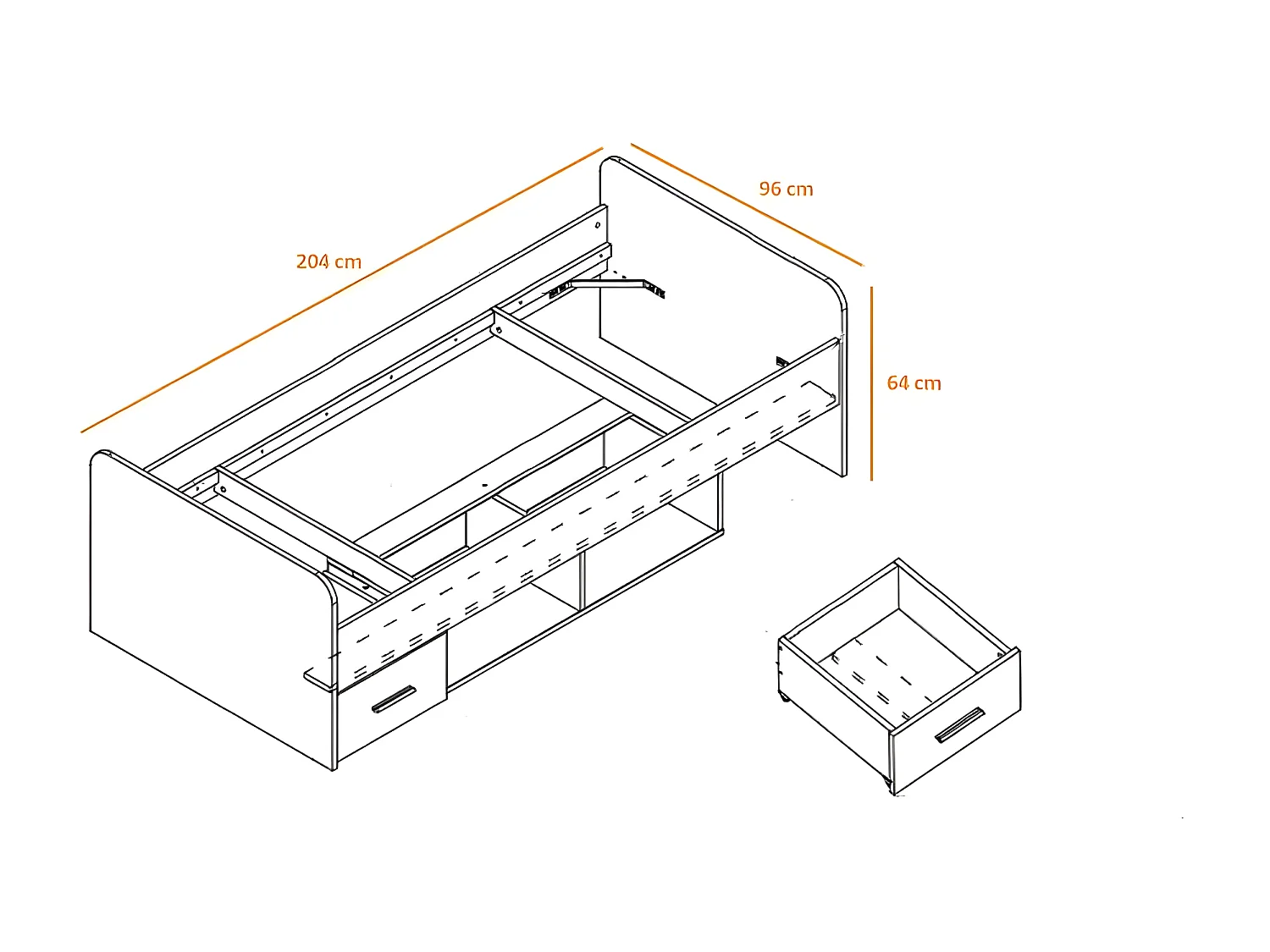 204 cm

96 cm

64 cm