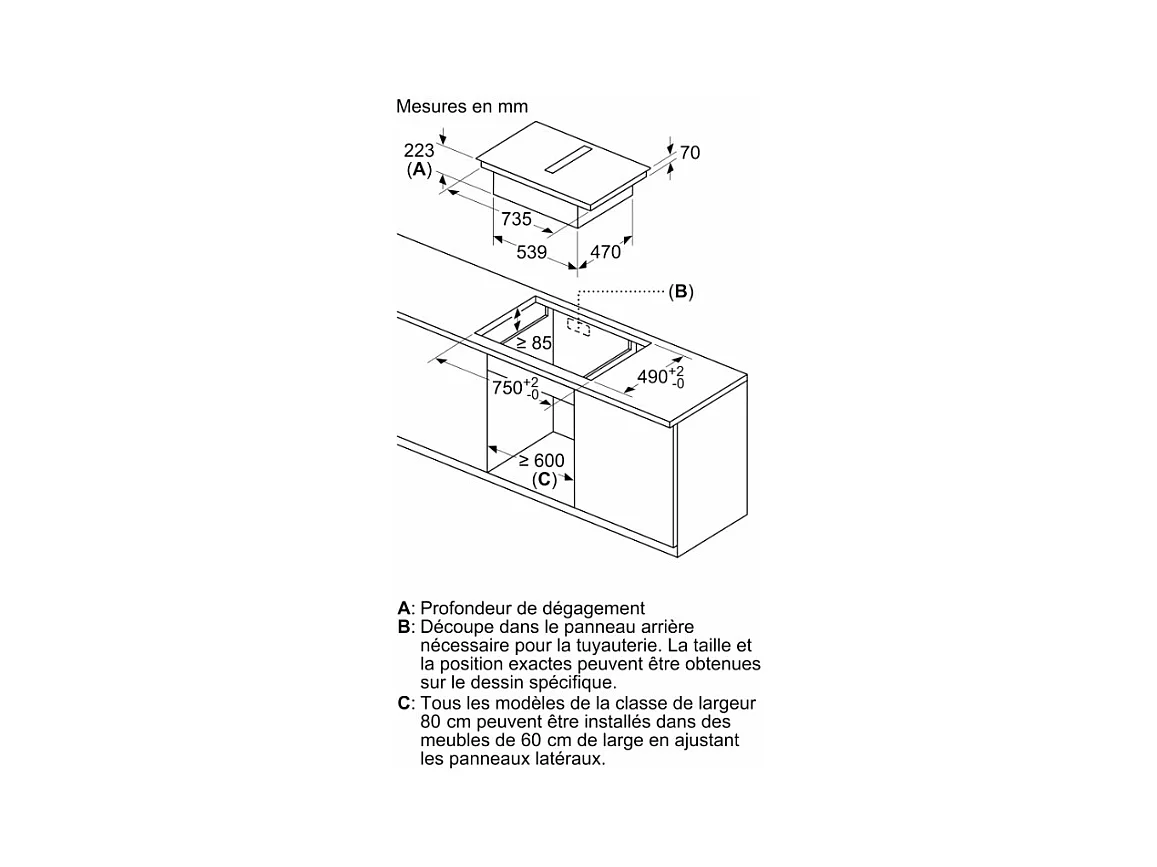 Mesures en mm

223
(A)

70

735

539

470

(B)

≥ 85

$750^{+2}_{-0}$

$490^{+2}_{-0}$

≥ 600
(C)

A: Profondeur de dégagement
B: Découpe dans le panneau arrière nécessaire pour la tuyauterie. La taille et la position exactes peuvent être obtenues sur le dessin spécifique.
C: Tous les modèles de la classe de largeur 80 cm peuvent être installés dans des meubles de 60 cm de large en ajustant les panneaux latéraux.