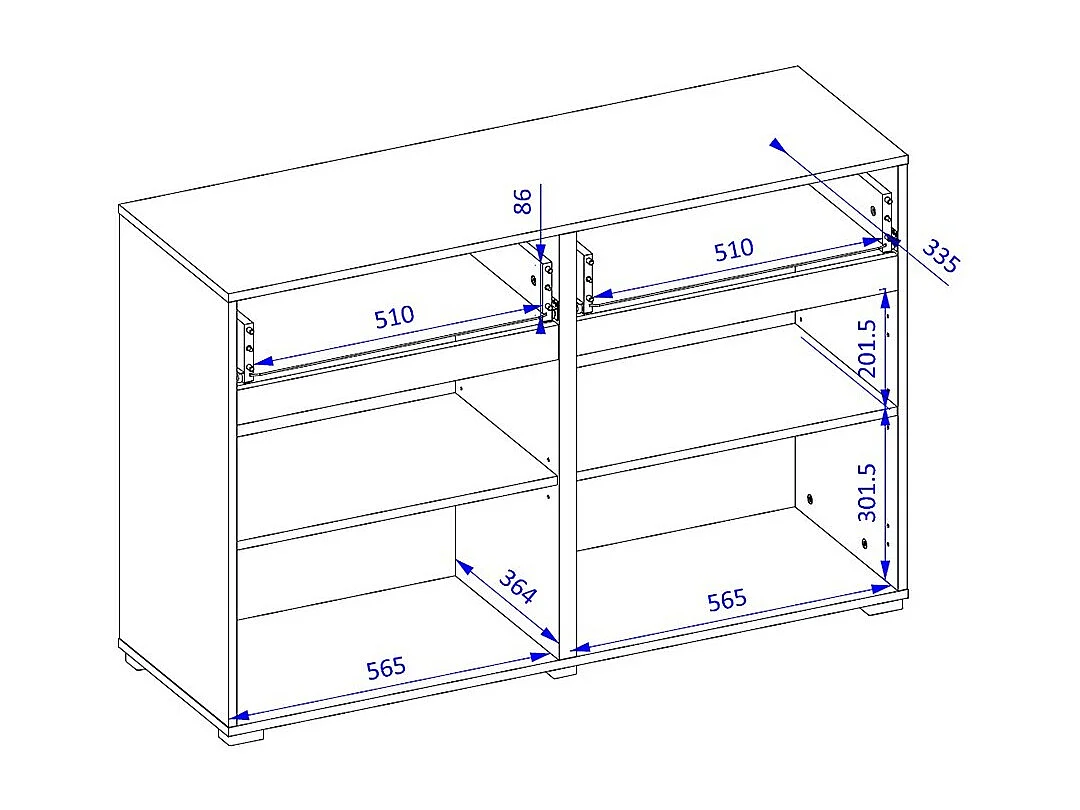 86
510
510
335
201.5
301.5
364
565
565