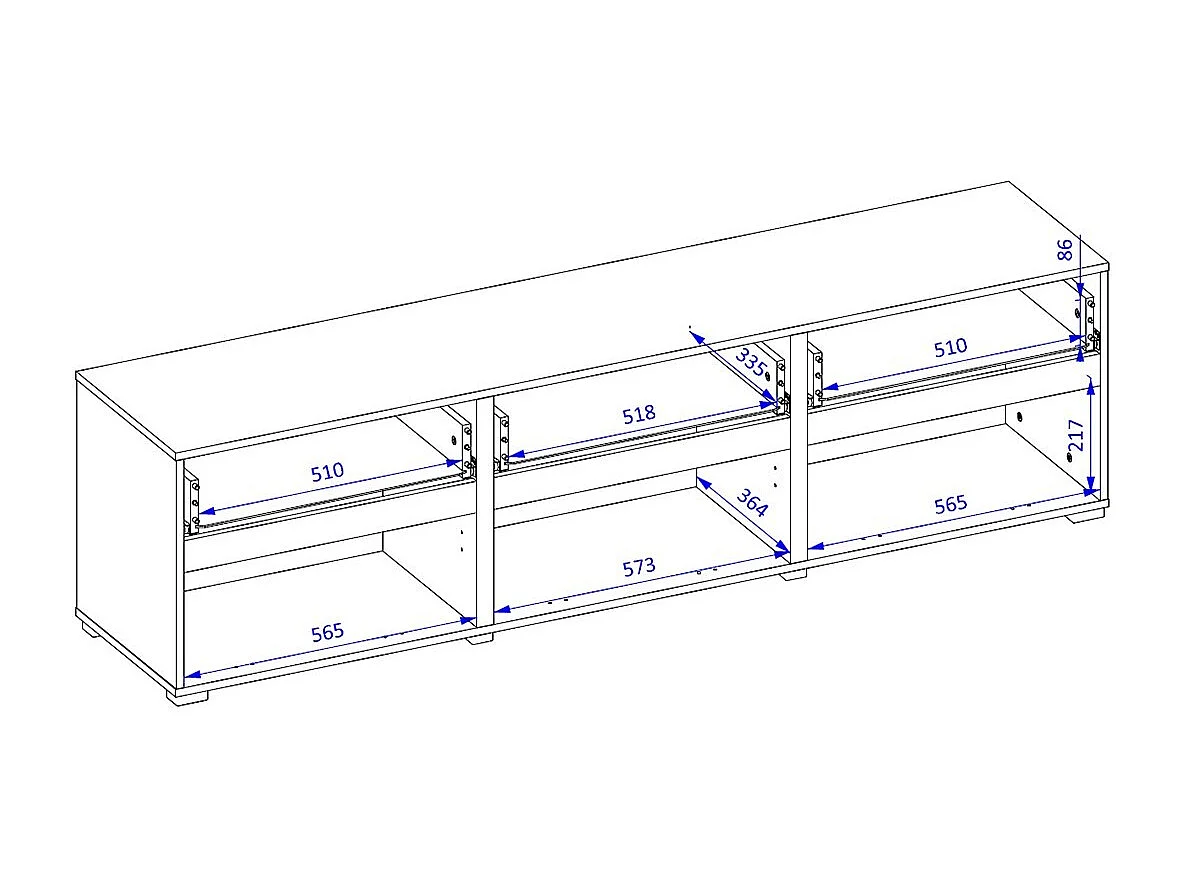 86
335
510
518
510
217
364
565
573
565