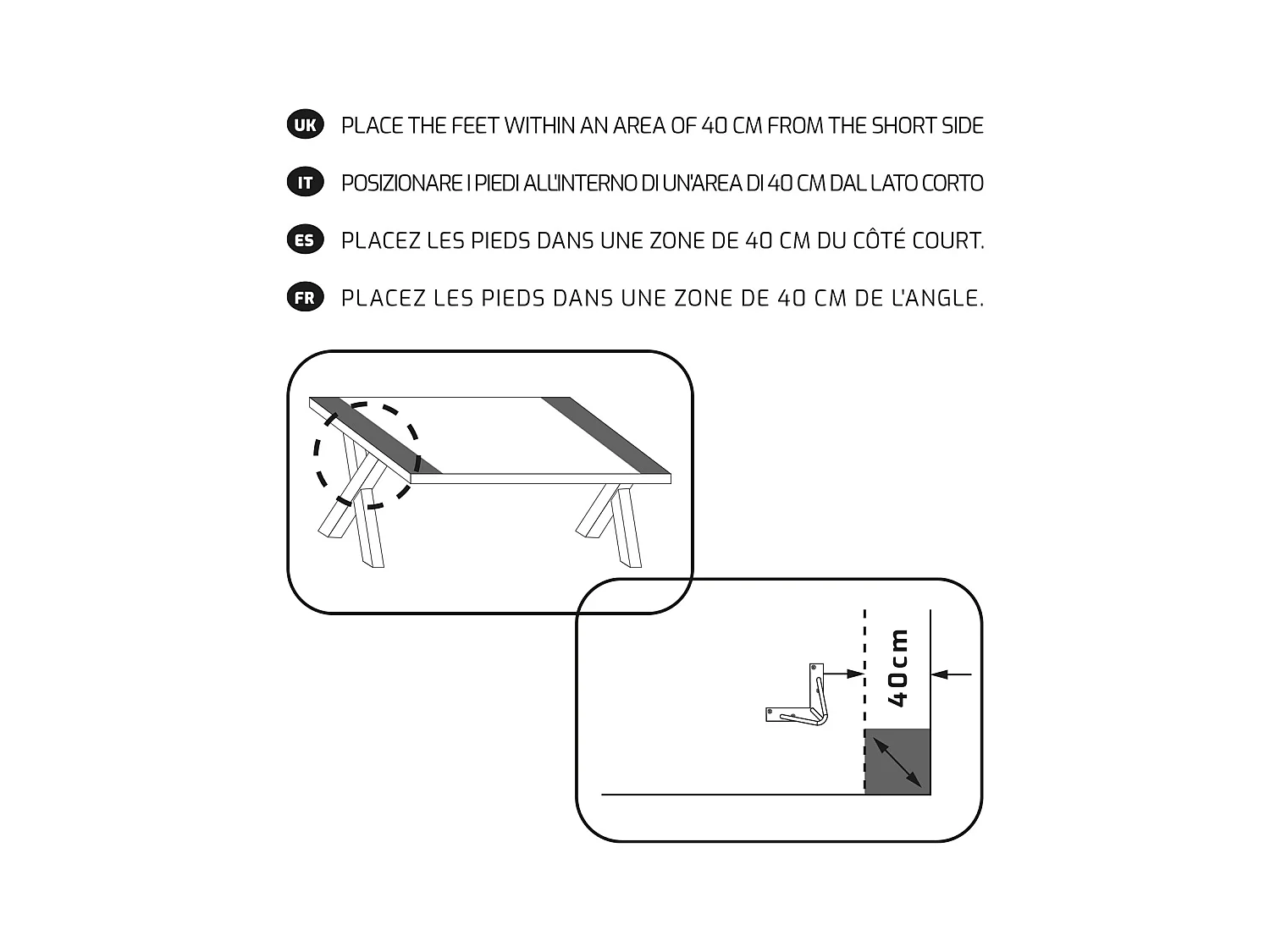 UK PLACE THE FEET WITHIN AN AREA OF 40 CM FROM THE SHORT SIDE

IT POSIZIONARE I PIEDI ALL'INTERNO DI UN'AREA DI 40 CM DAL LATO CORTO

ES PLACEZ LES PIEDS DANS UNE ZONE DE 40 CM DU CÔTÉ COURT.

FR PLACEZ LES PIEDS DANS UNE ZONE DE 40 CM DE L'ANGLE.

40cm