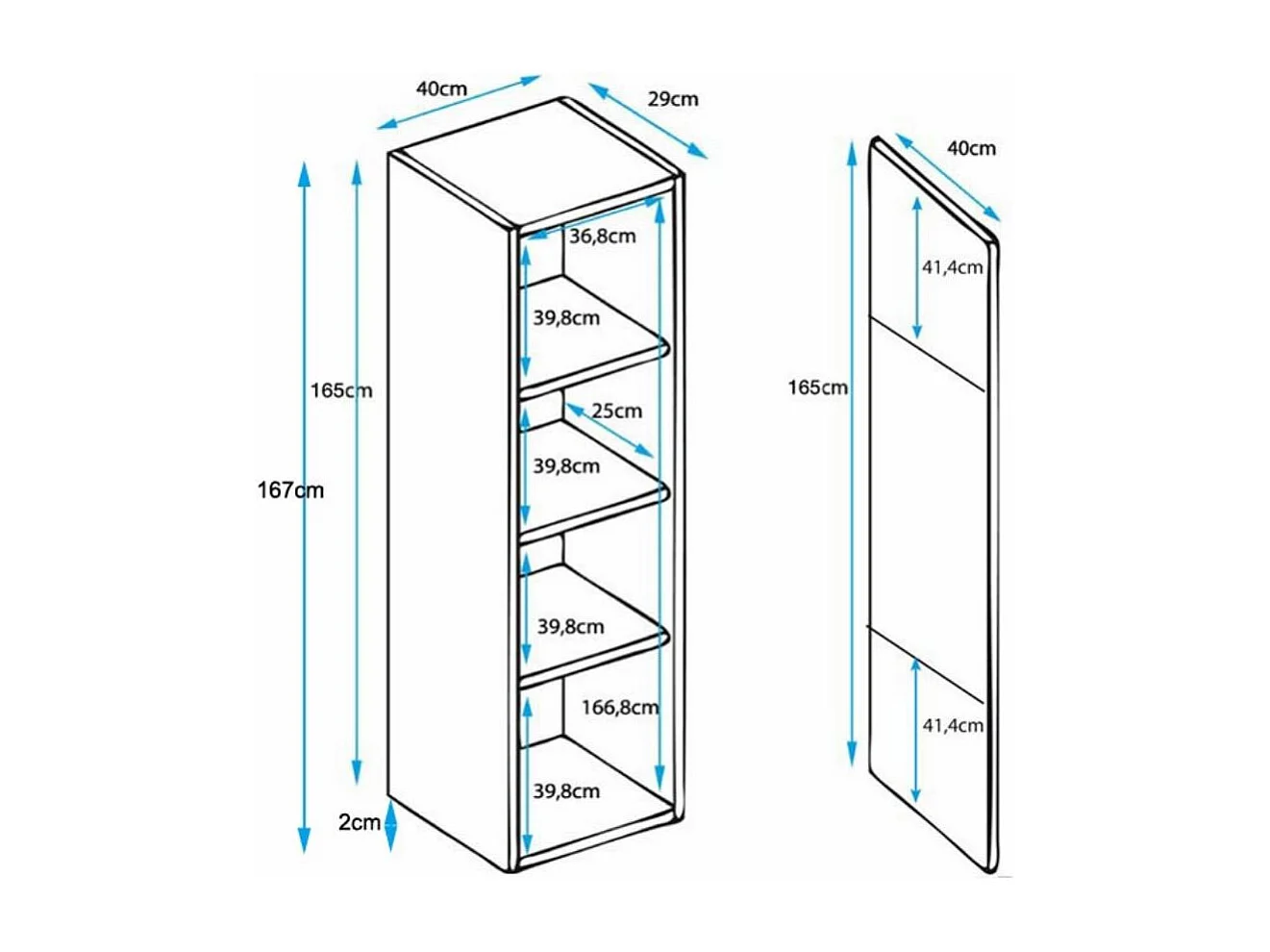 40cm
29cm
36,8cm
39,8cm
165cm
25cm
39,8cm
167cm
39,8cm
166,8cm
39,8cm
2cm
40cm
41,4cm
165cm
41,4cm