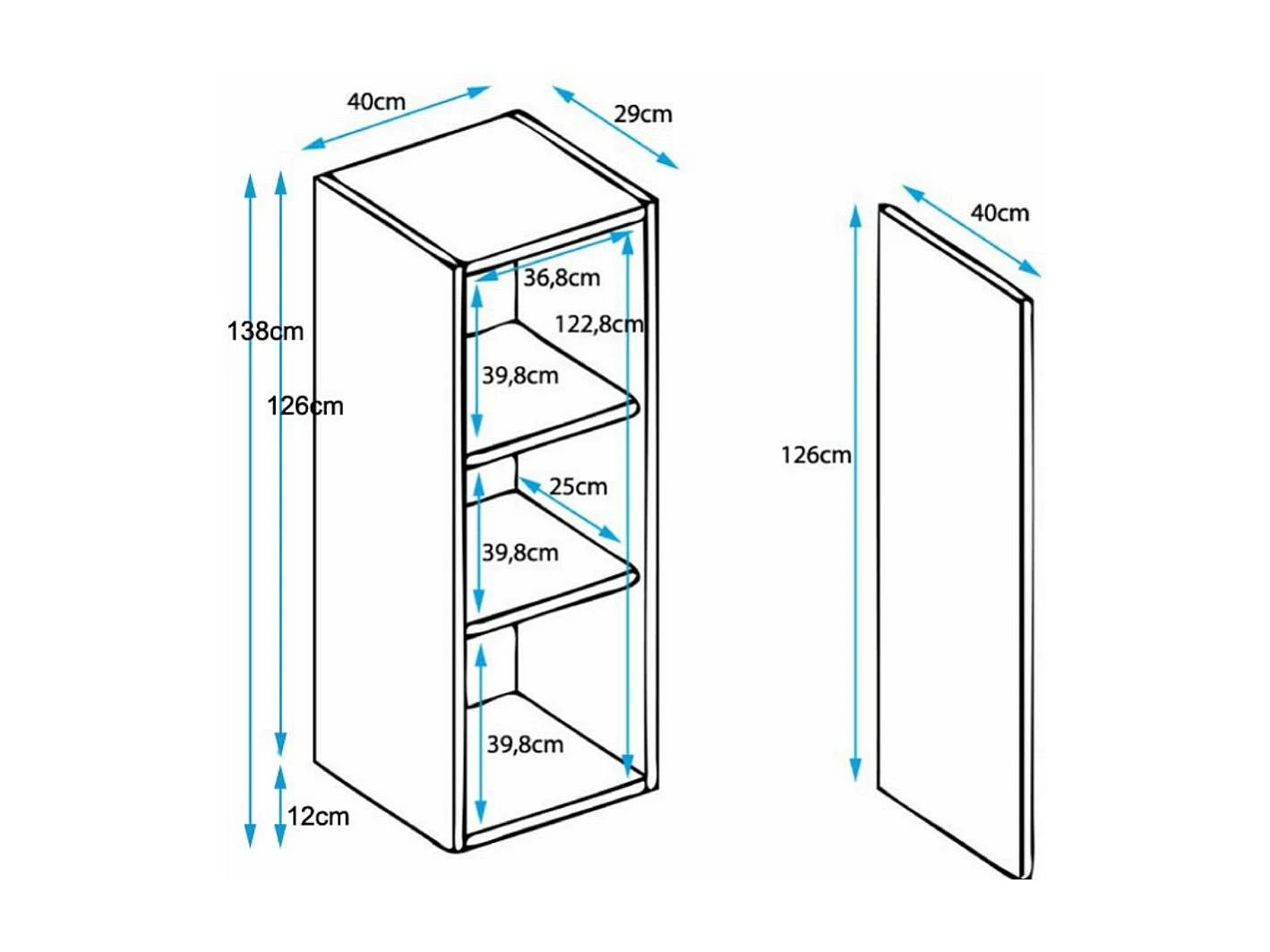 40cm
29cm
138cm
126cm
36,8cm
122,8cm
39,8cm
25cm
39,8cm
39,8cm
12cm
40cm
126cm