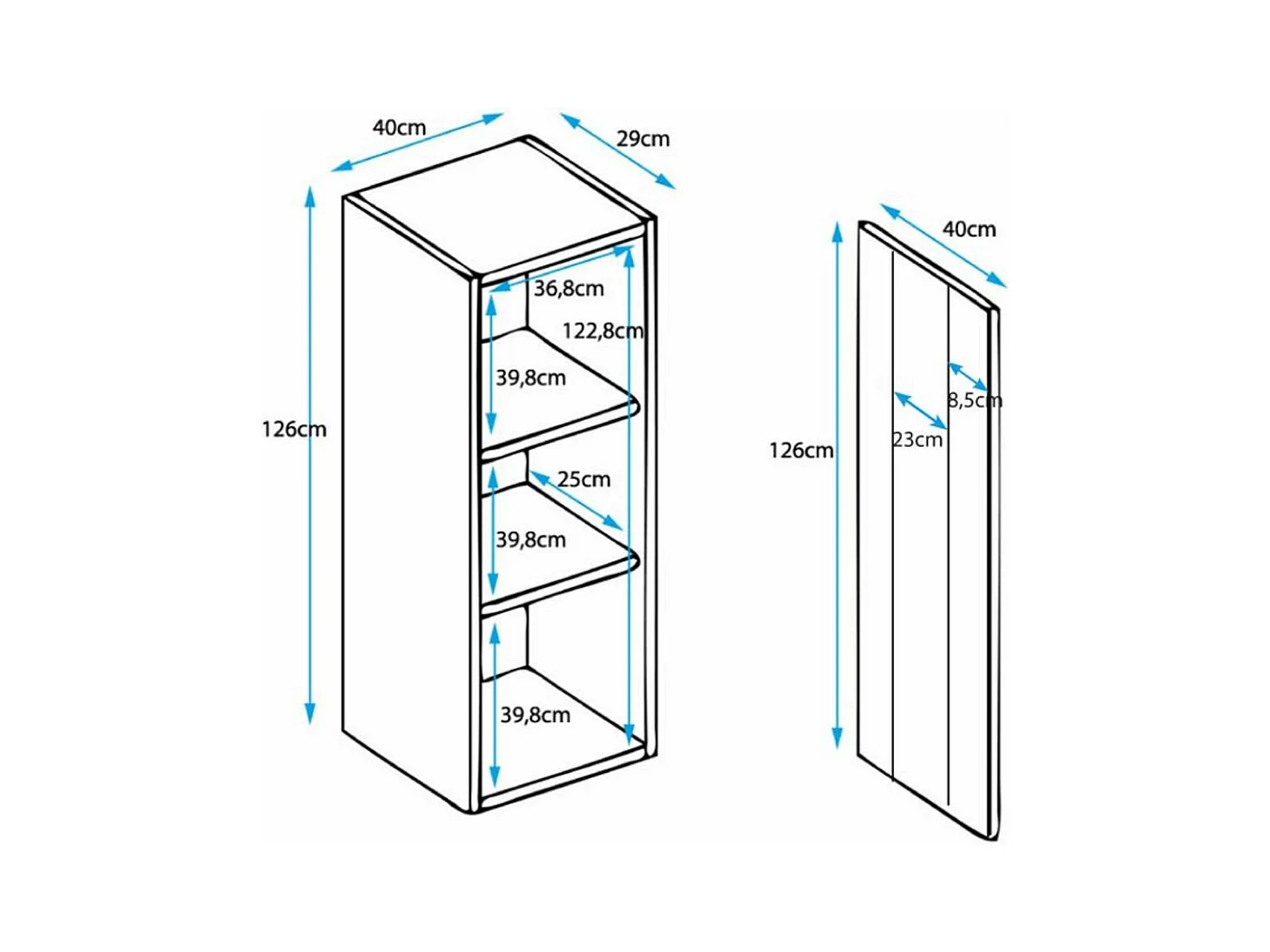 40cm
29cm
126cm
36,8cm
122,8cm
39,8cm
25cm
39,8cm
39,8cm
40cm
126cm
8,5cm
23cm