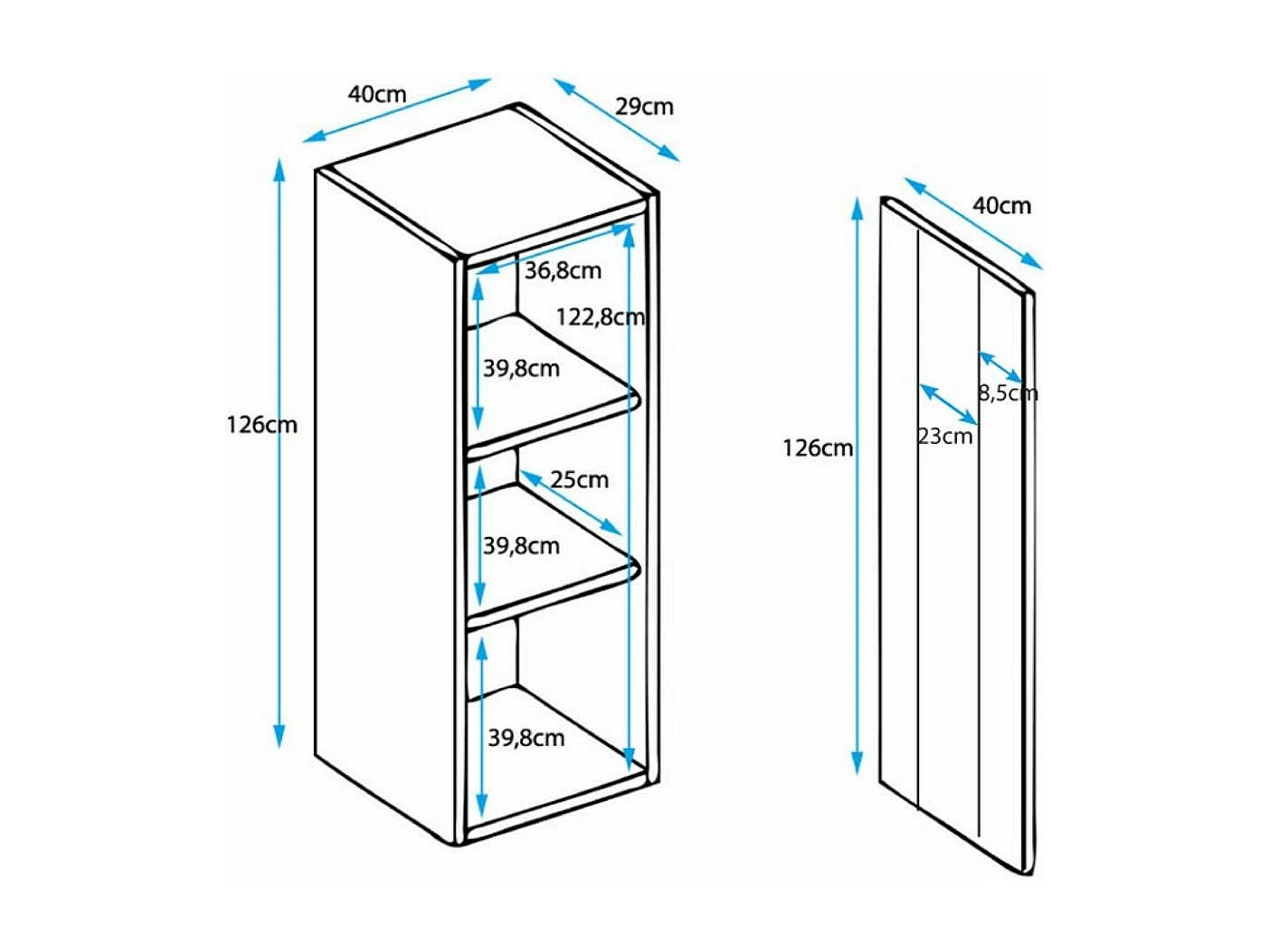 40cm
29cm
126cm
36,8cm
122,8cm
39,8cm
25cm
39,8cm
39,8cm

40cm
126cm
8,5cm
23cm