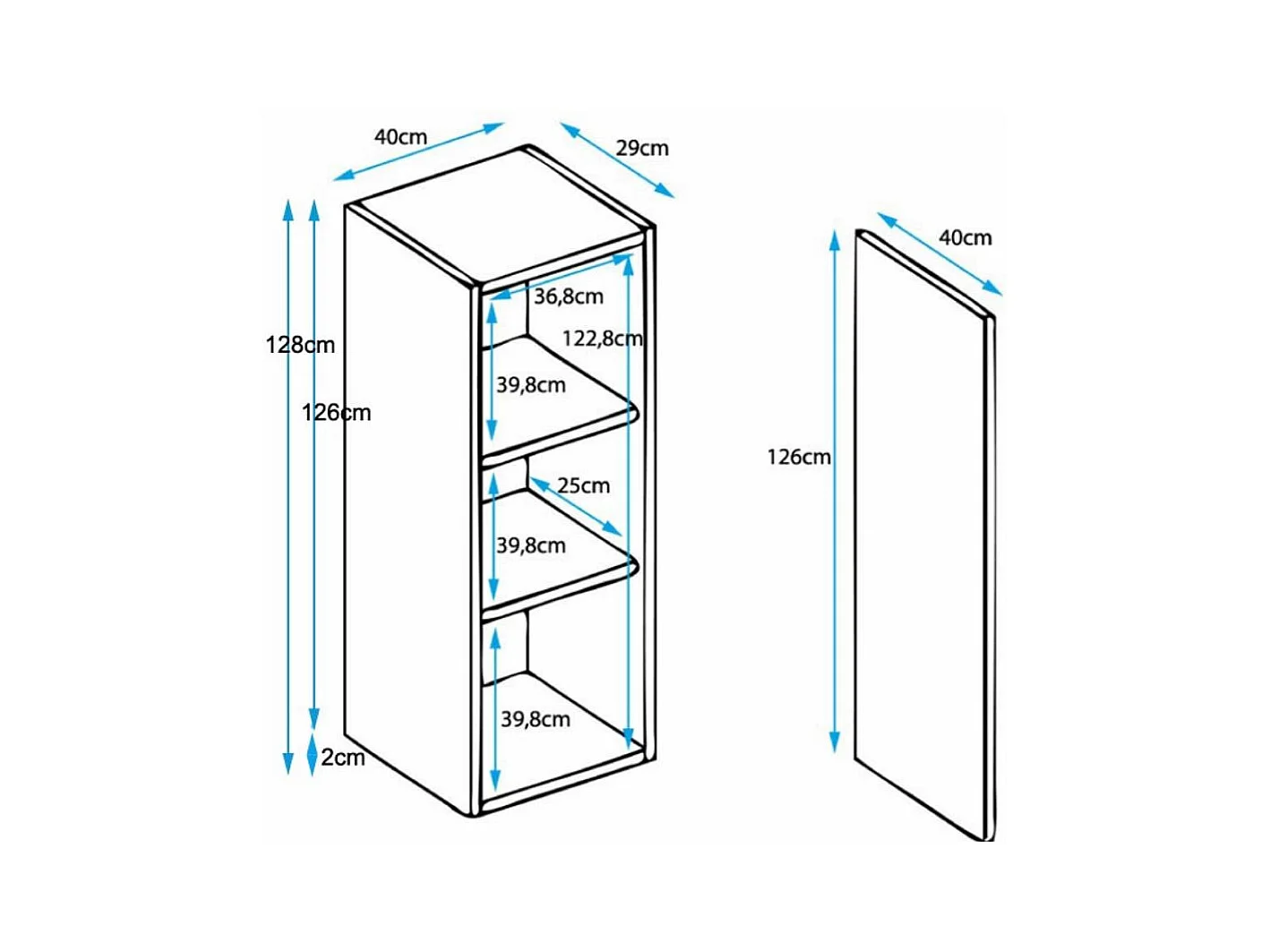 40cm
29cm
128cm
126cm
36,8cm
122,8cm
39,8cm
25cm
39,8cm
39,8cm
2cm
40cm
126cm