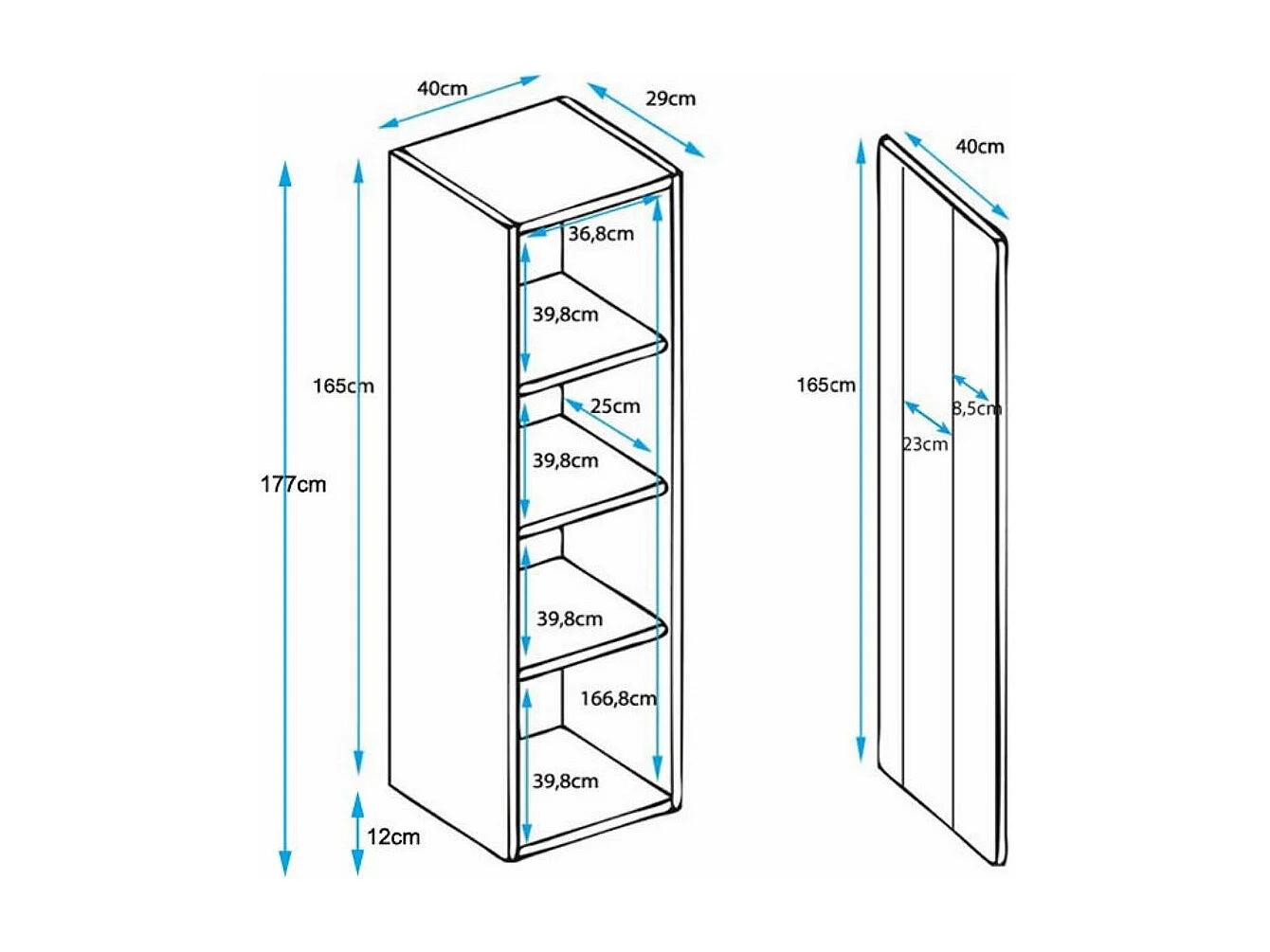 40cm
29cm
36,8cm
39,8cm
165cm
25cm
39,8cm
177cm
39,8cm
166,8cm
39,8cm
12cm
40cm
165cm
8,5cm
23cm