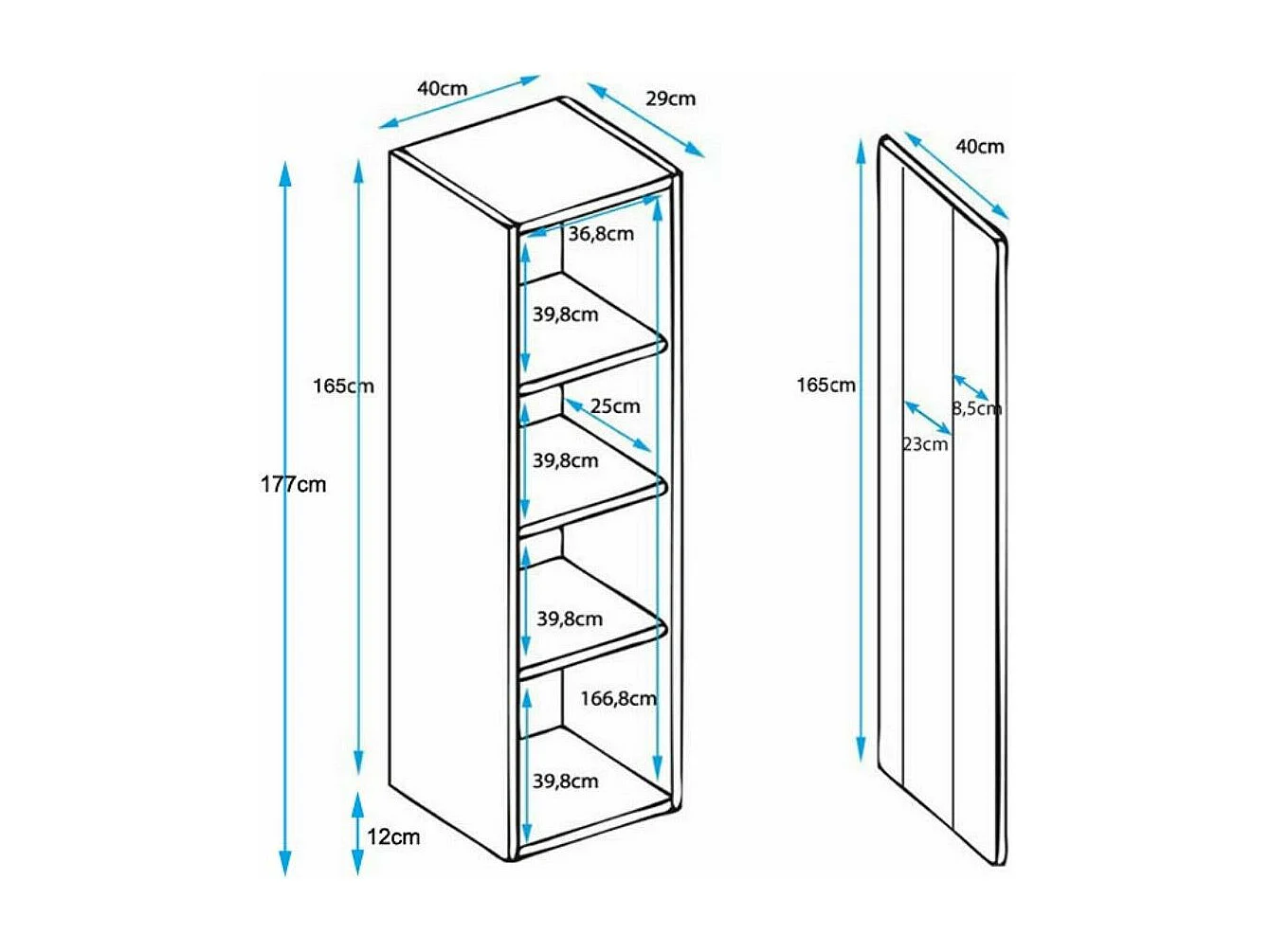 40cm
29cm
36,8cm
39,8cm
165cm
25cm
39,8cm
177cm
39,8cm
166,8cm
39,8cm
12cm
40cm
165cm
8,5cm
23cm