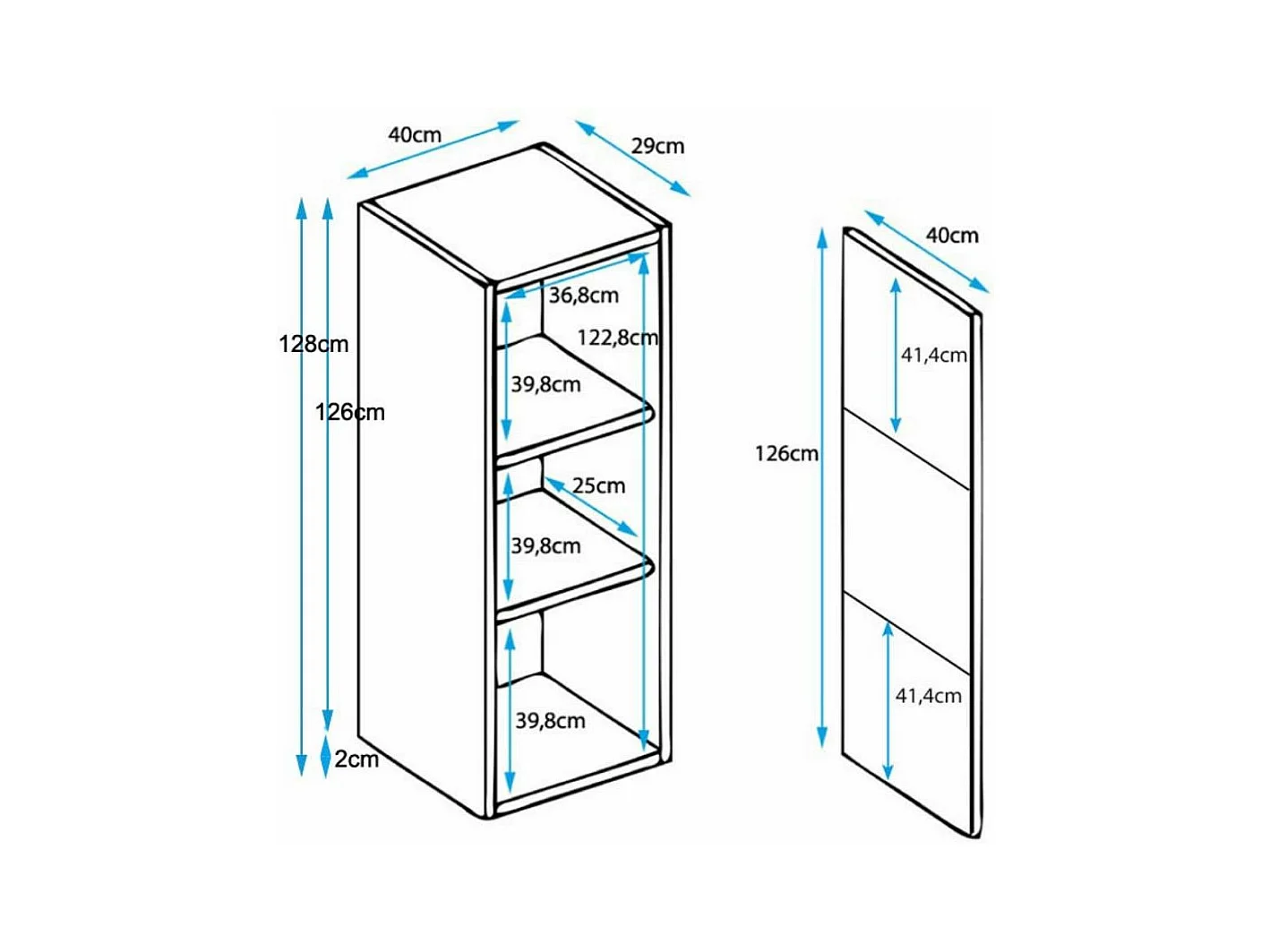 40cm
29cm
128cm
126cm
36,8cm
122,8cm
39,8cm
25cm
39,8cm
39,8cm
2cm
40cm
41,4cm
126cm
41,4cm