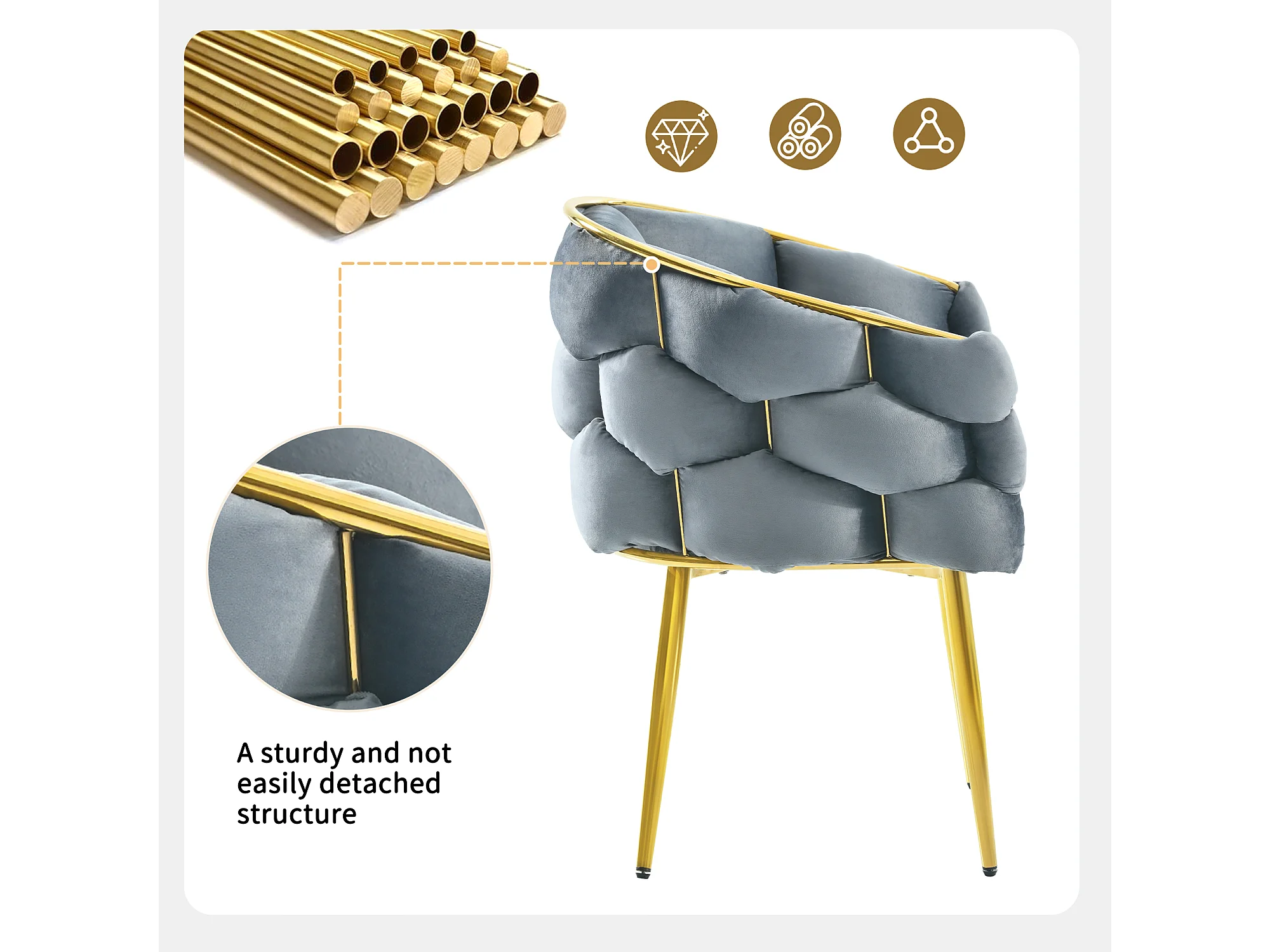 A sturdy and not easily detached structure