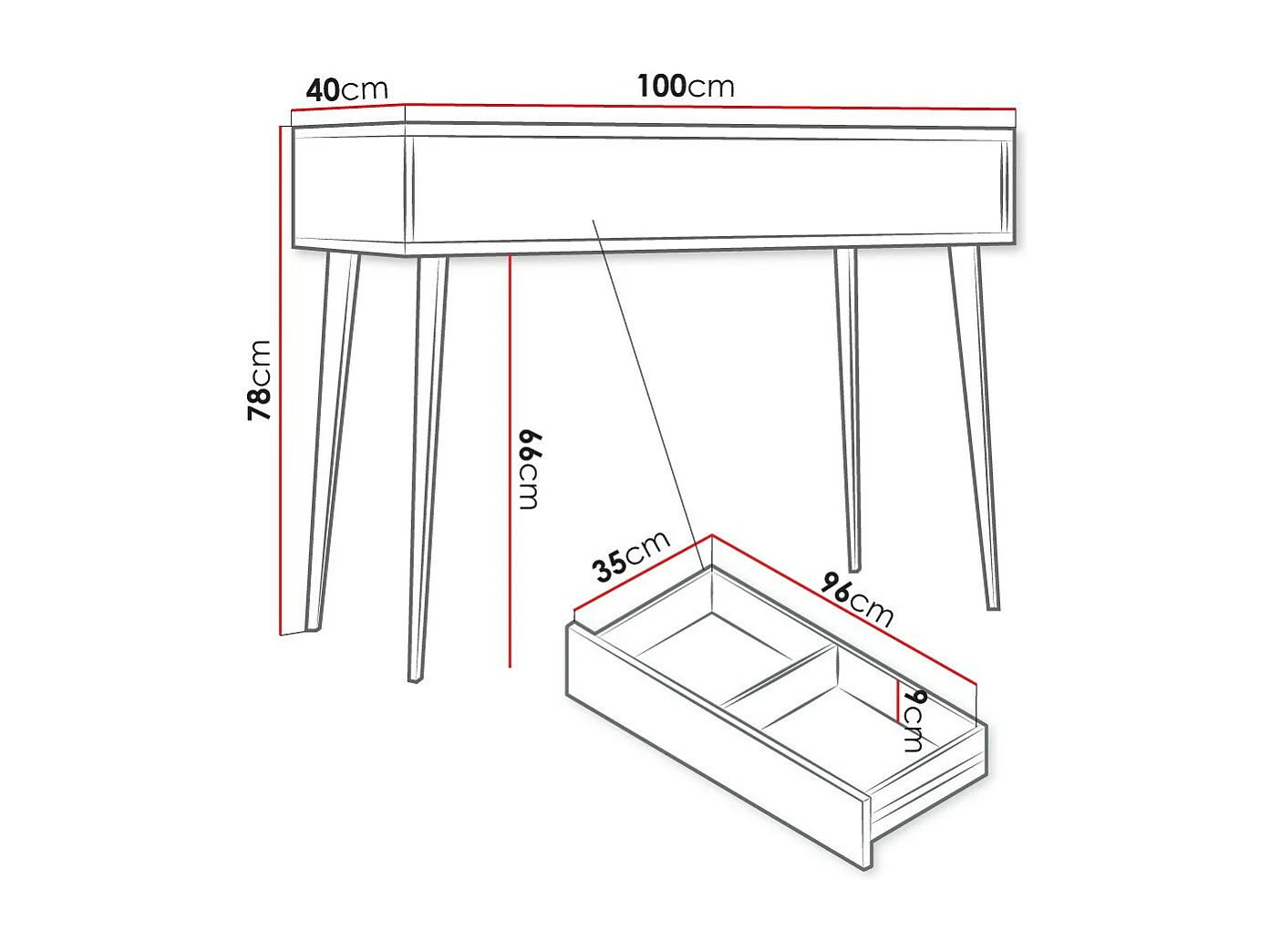 40cm
100cm
78cm
66cm
35cm
96cm
9cm