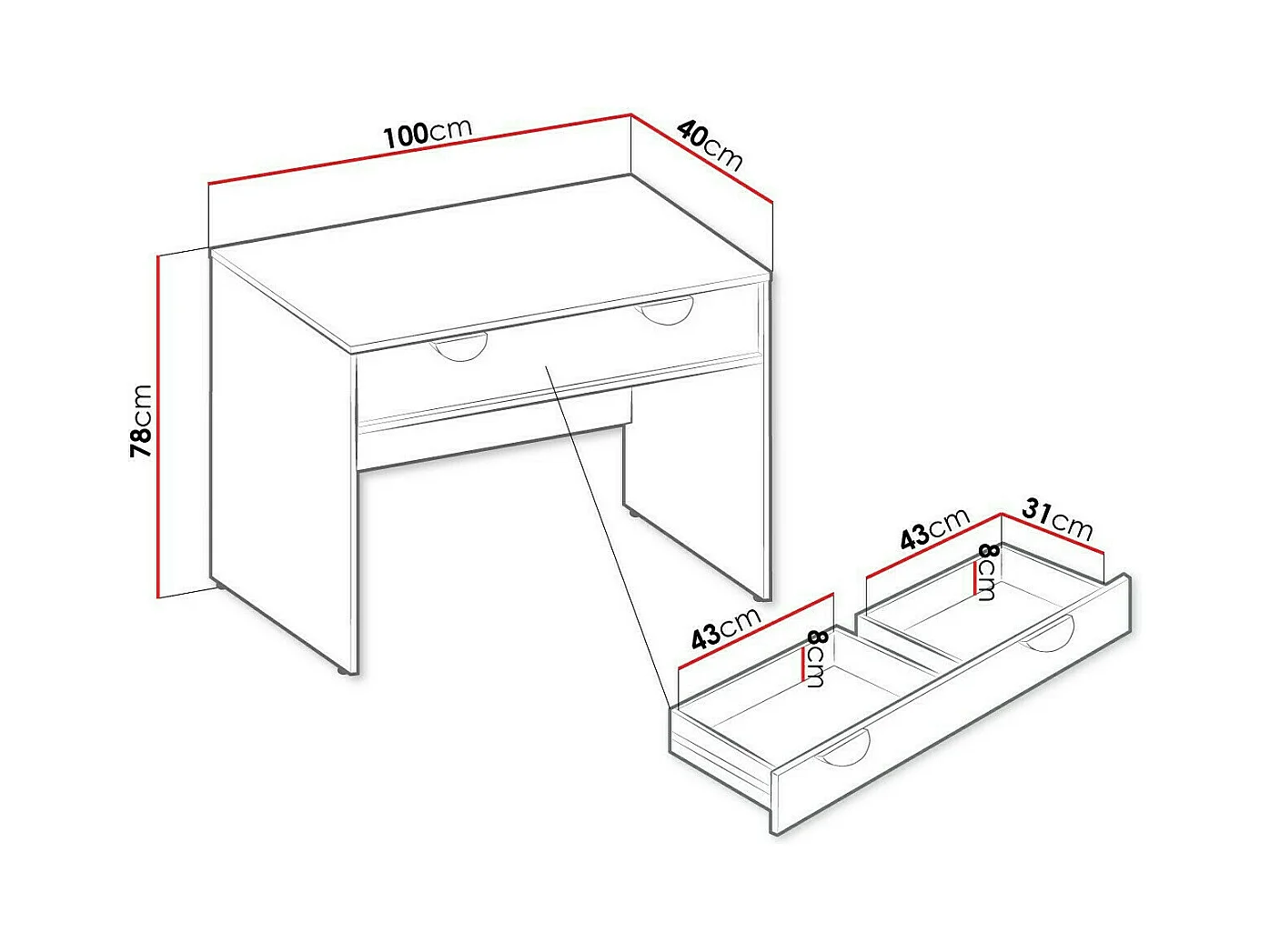 100cm
40cm
78cm
43cm
31cm
8cm
43cm
8cm