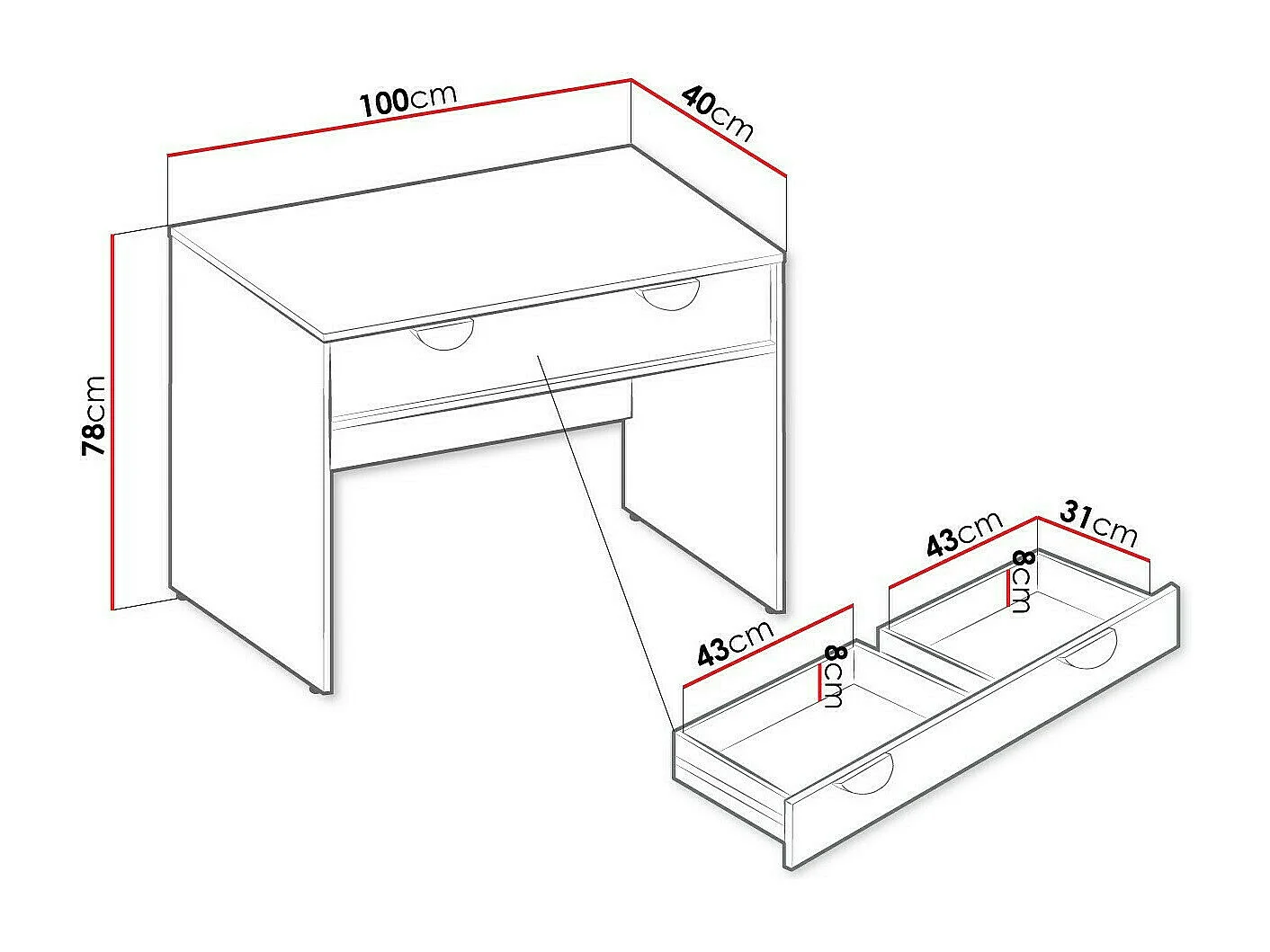 100cm
40cm
78cm
43cm
31cm
8cm
43cm
8cm