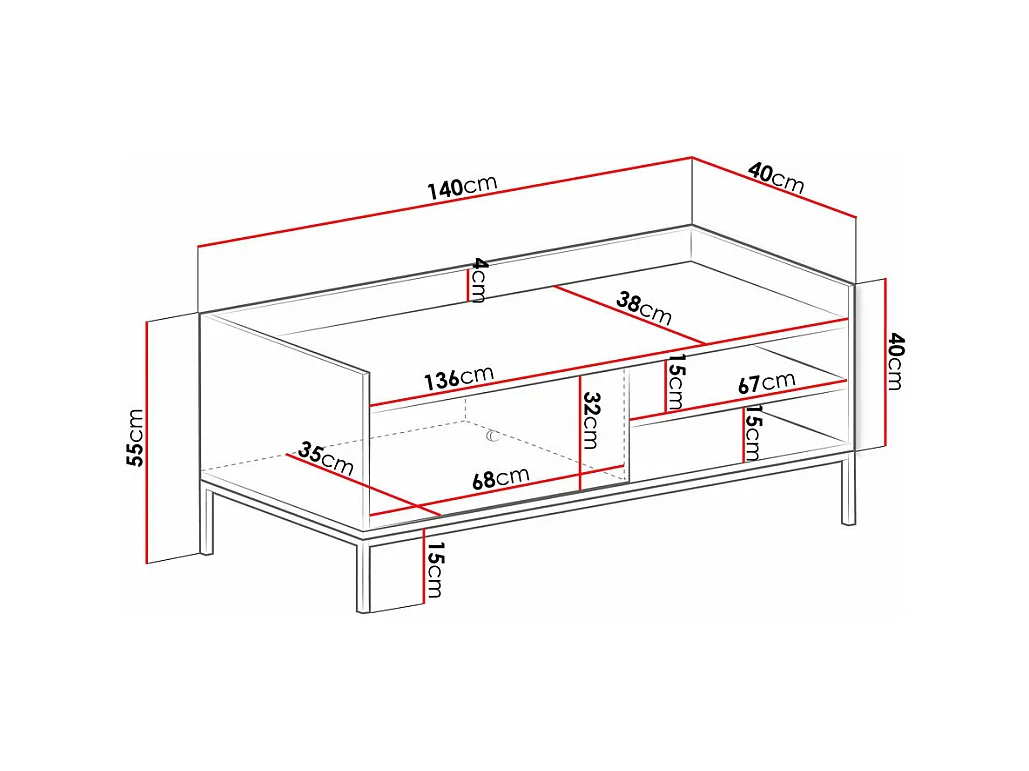 140cm
40cm
4cm
38cm
40cm
55cm
136cm
15cm
67cm
32cm
15cm
35cm
68cm
15cm