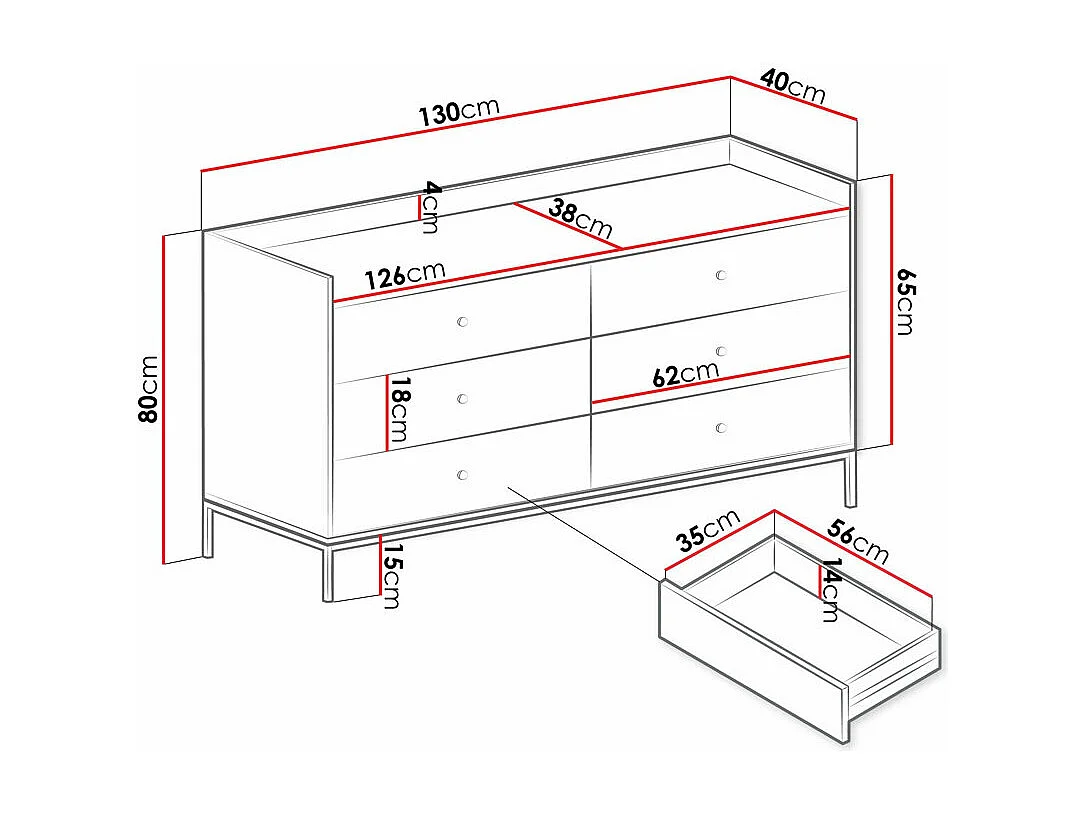 130cm
40cm
4cm
38cm
126cm
65cm
80cm
18cm
62cm
15cm
35cm
56cm
14cm