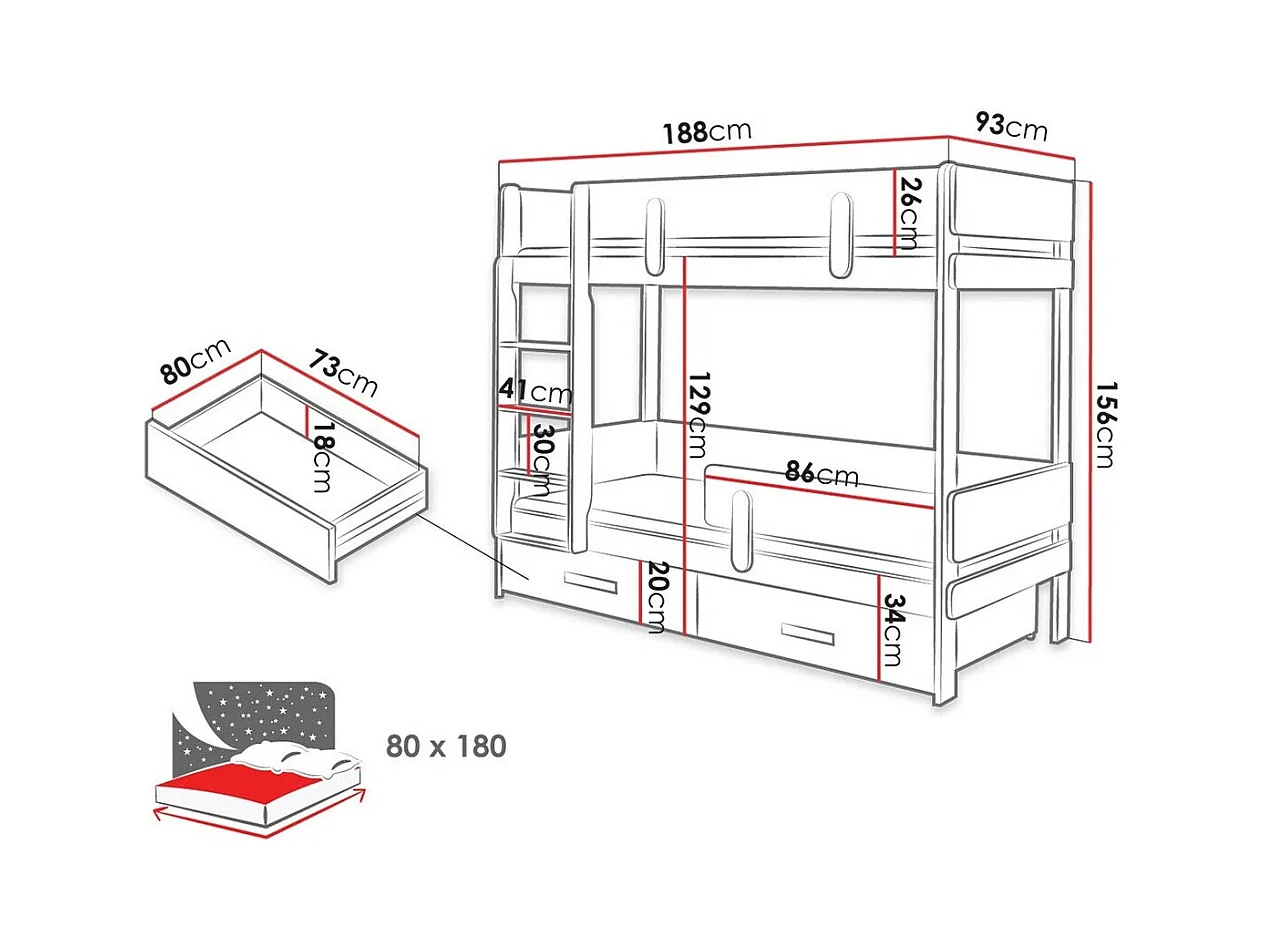 188cm
93cm
26cm
156cm
80cm
73cm
18cm
41cm
30cm
129cm
86cm
20cm
34cm
80 x 180