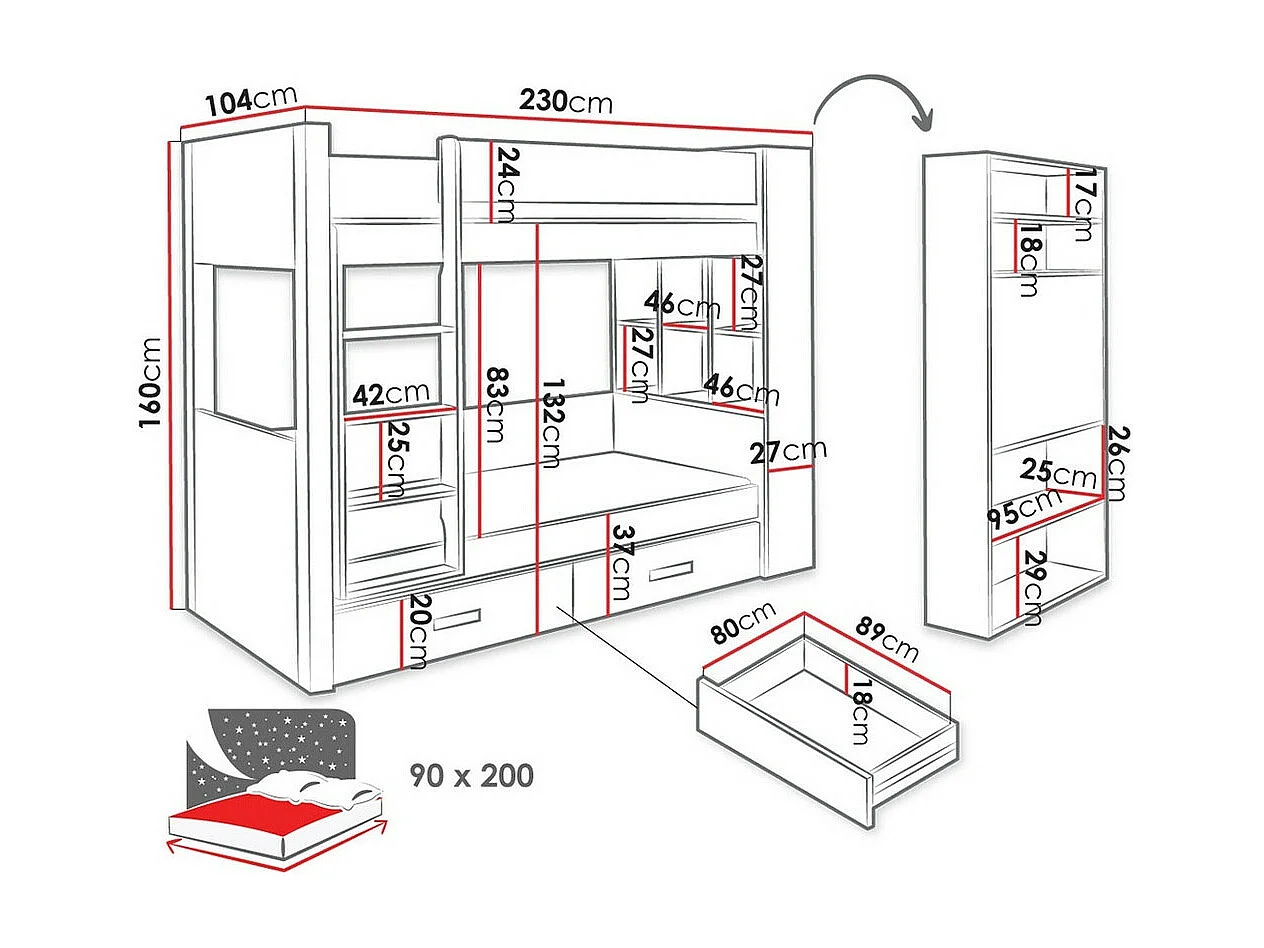 104cm
230cm
160cm
24cm
27cm
46cm
27cm
46cm
42cm
25cm
83cm
132cm
27cm
37cm
20cm
17cm
18cm
26cm
25cm
95cm
29cm
80cm
89cm
18cm
90 x 200